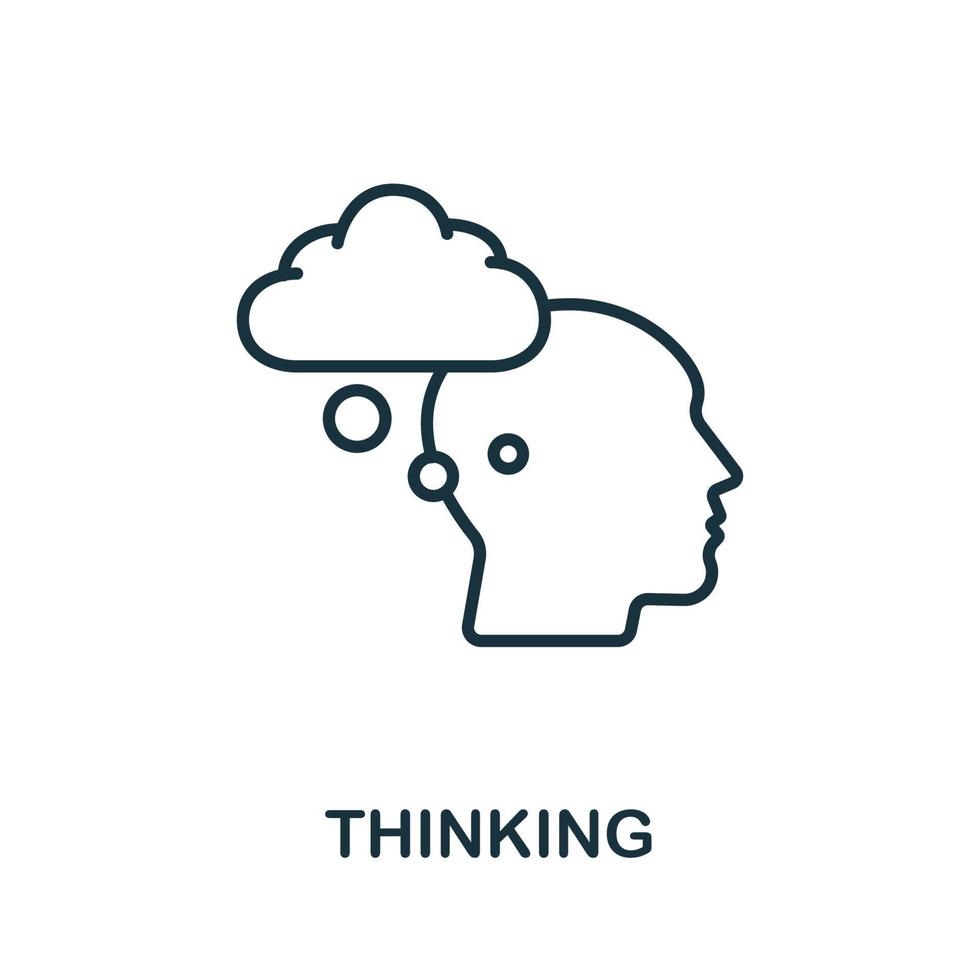 THINKING