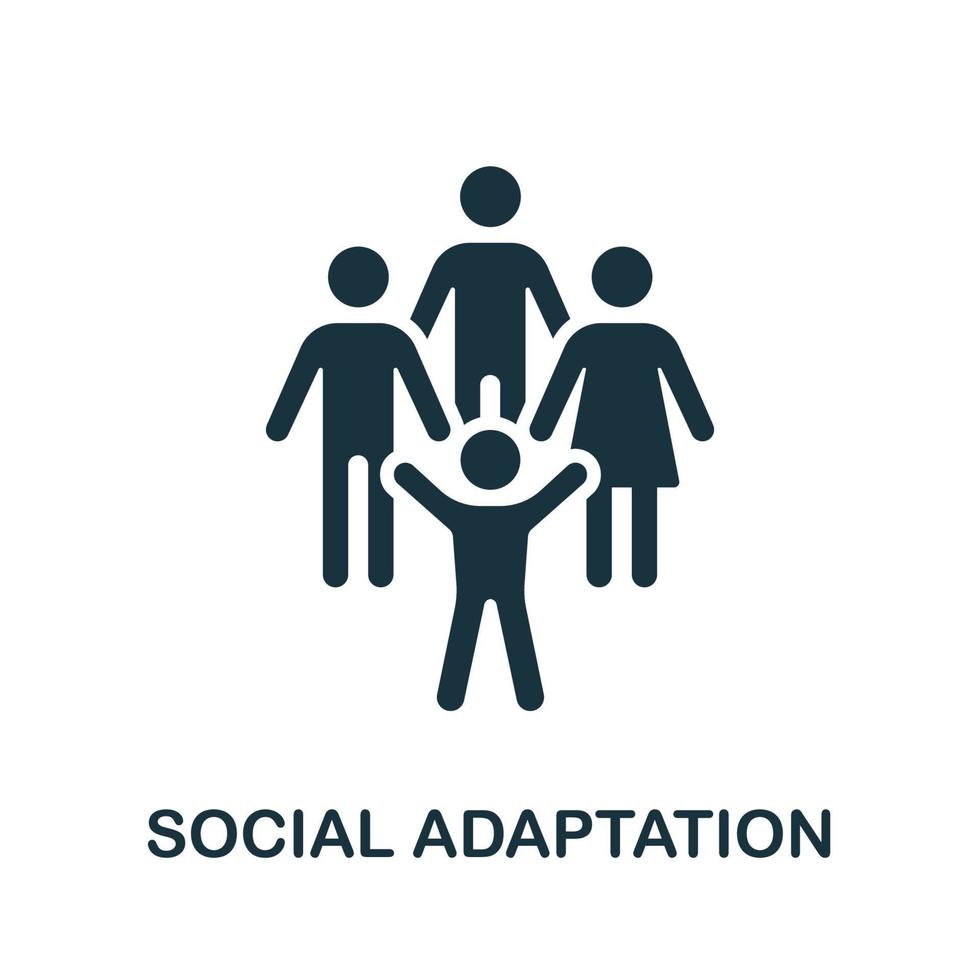 SOCIAL ADAPTATION