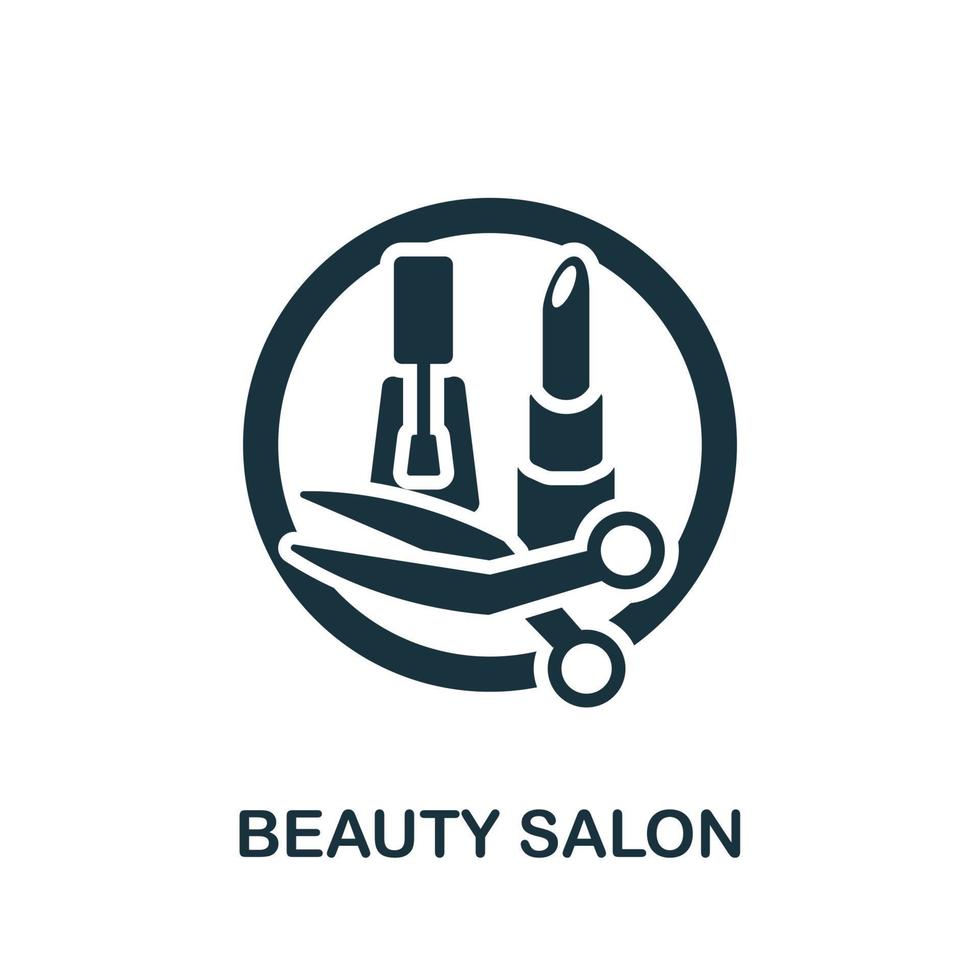 BEAUTY SALON