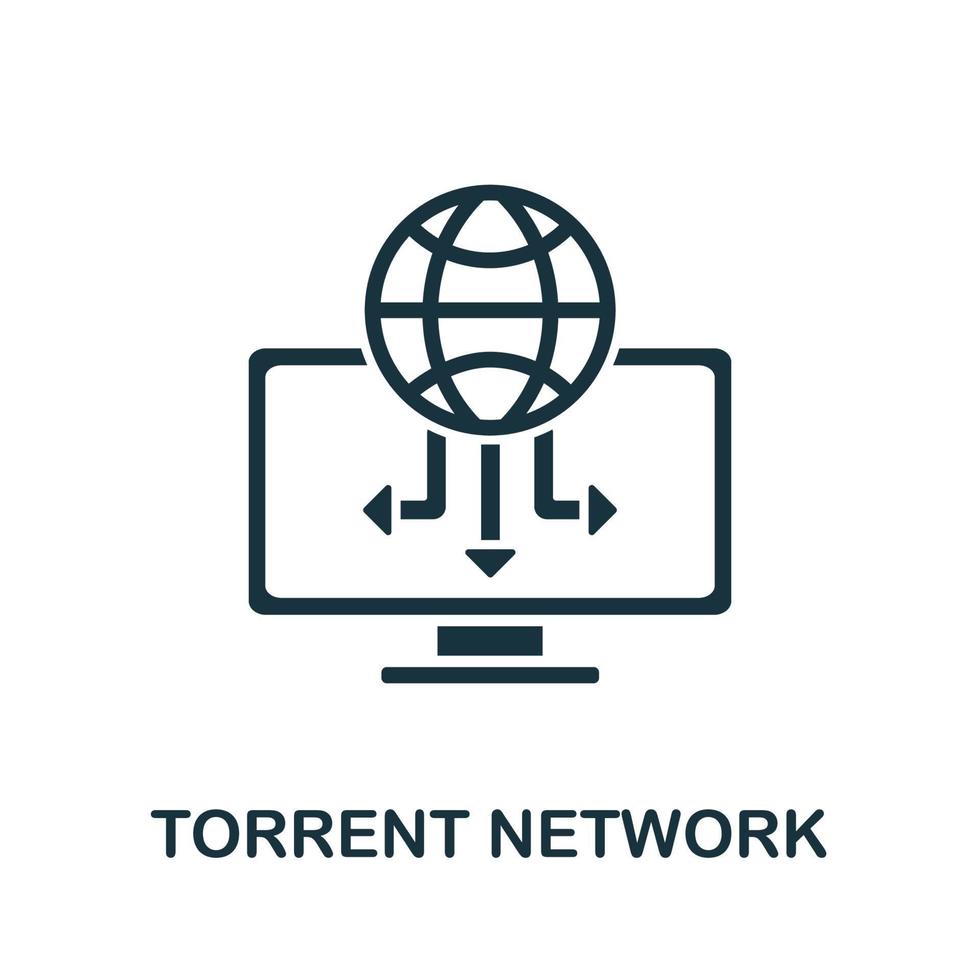 TORRENT NETWORK