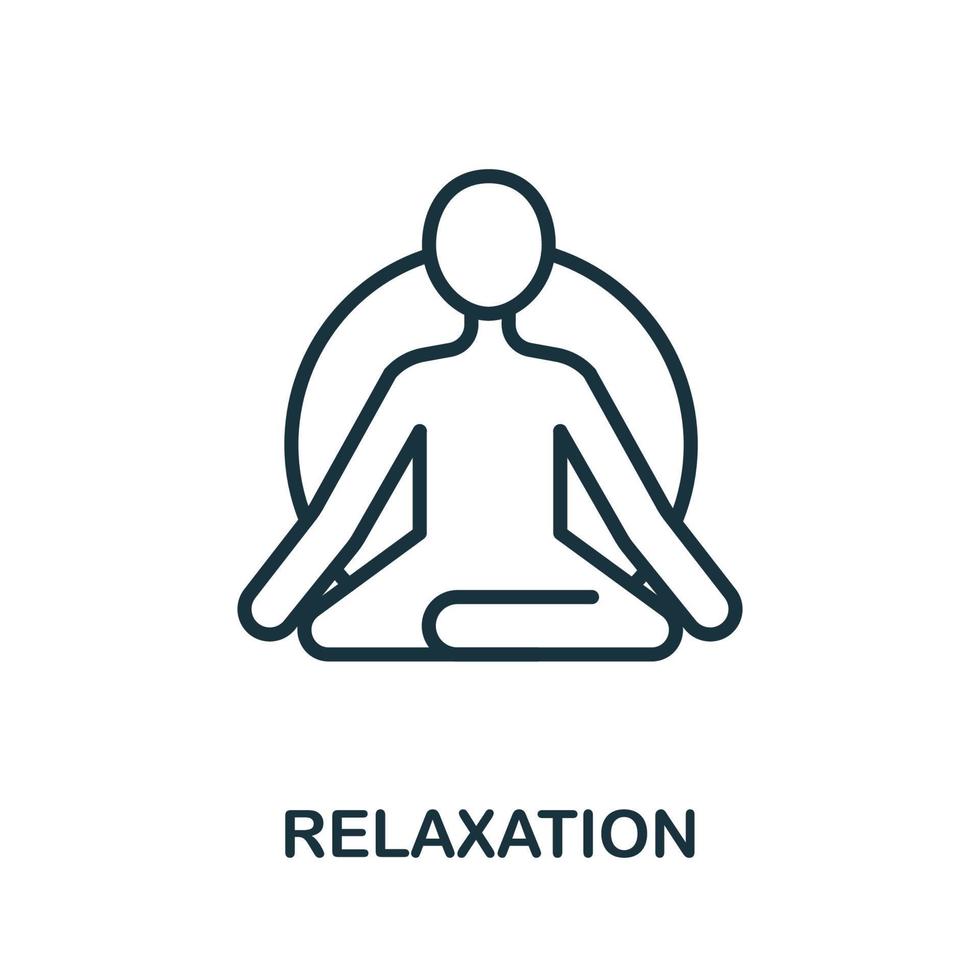 RELAXATION