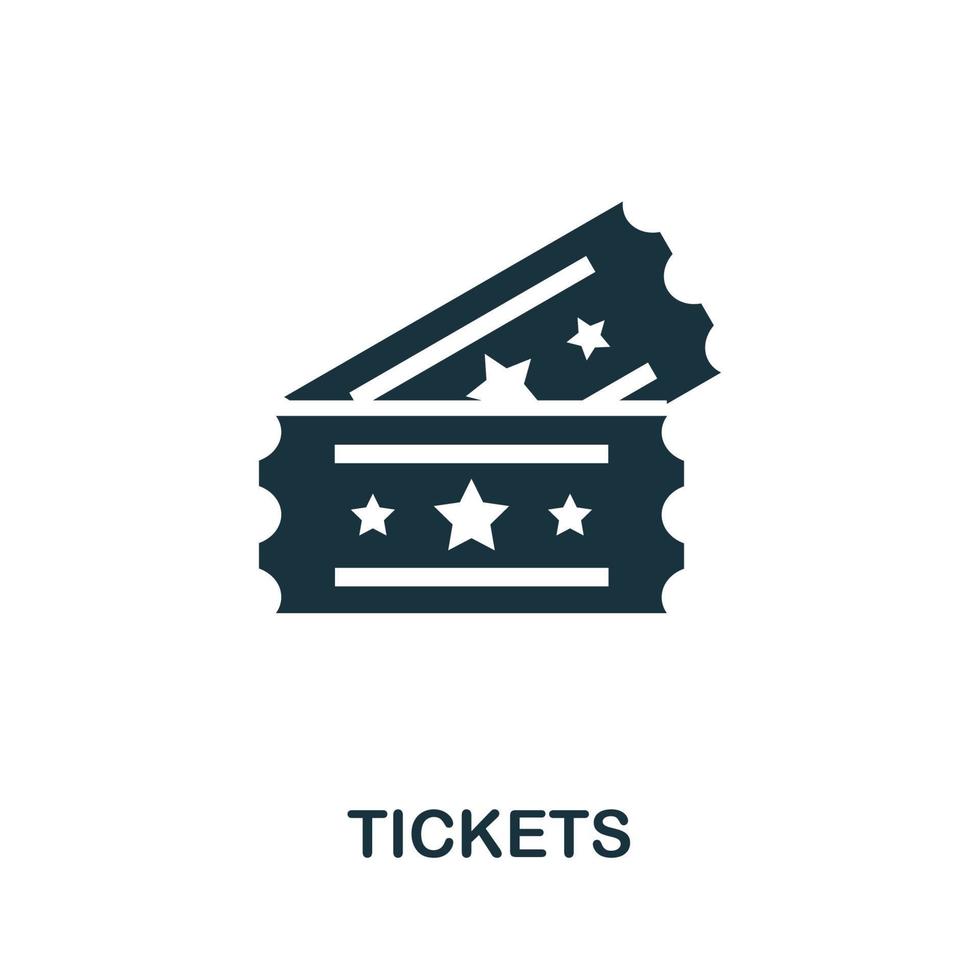 TICKETS