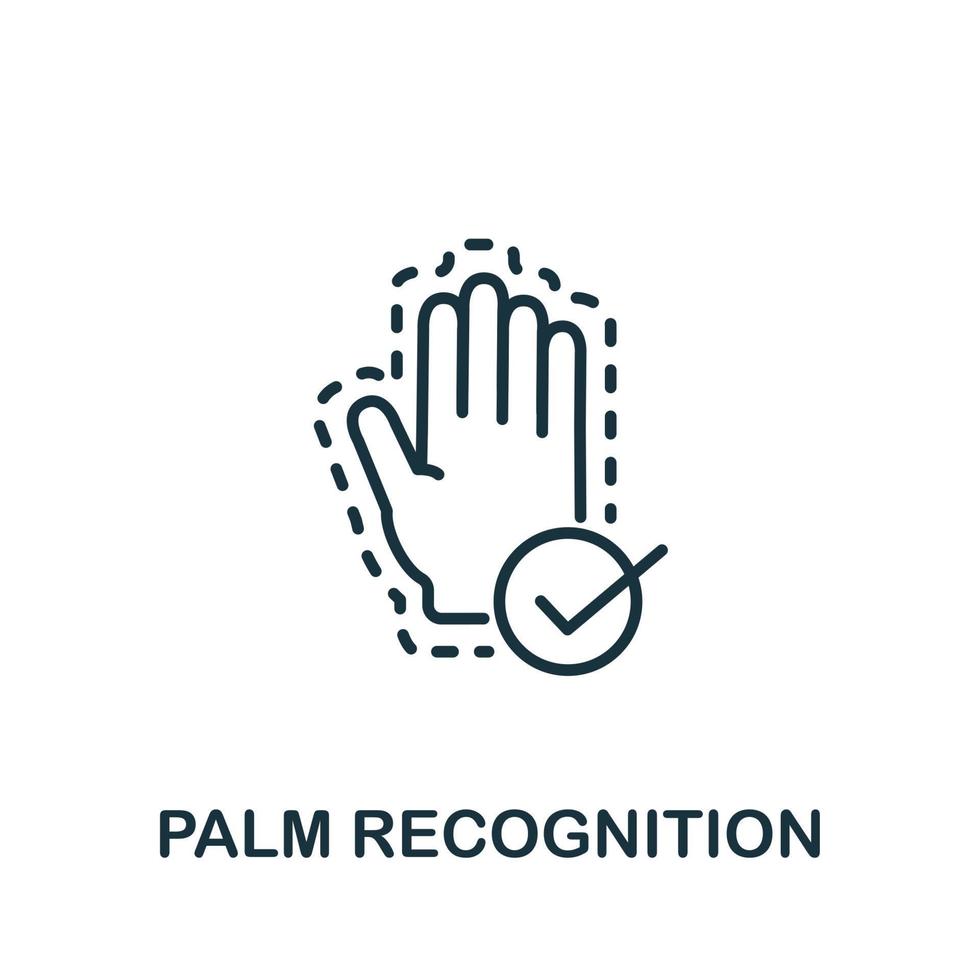 PALM RECOGNITION