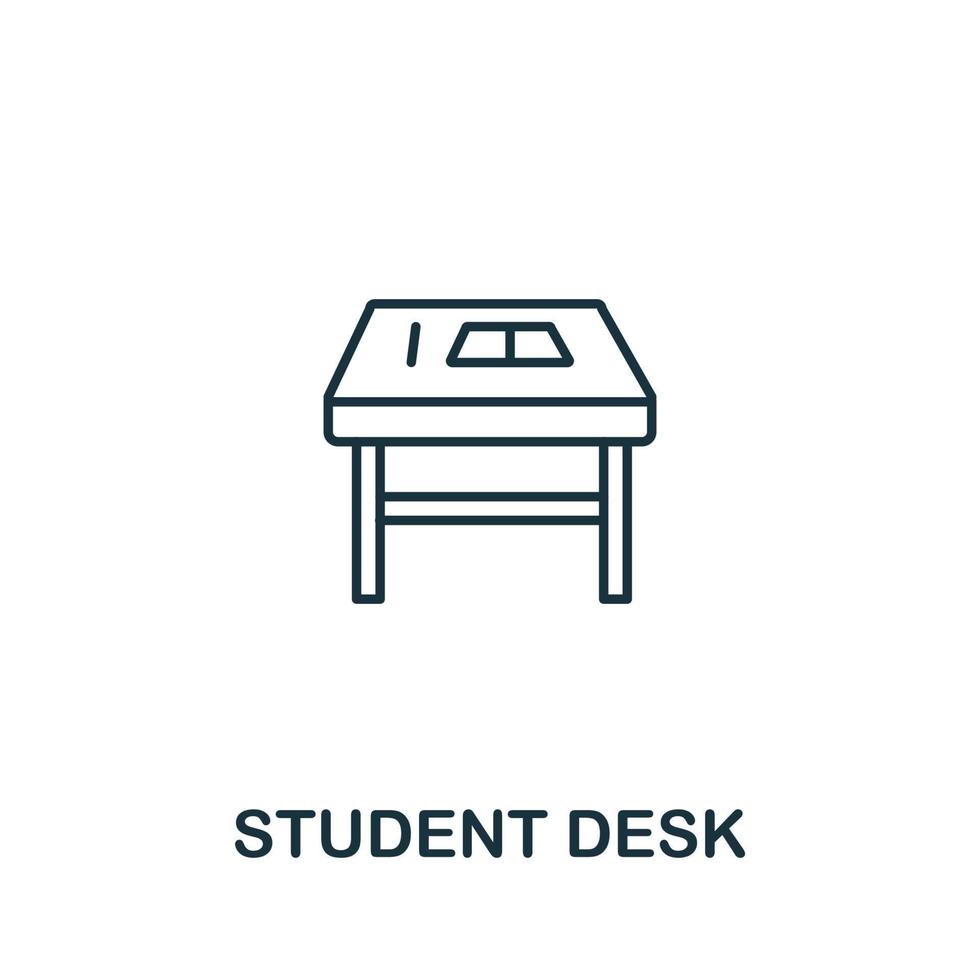 STUDENT DESK