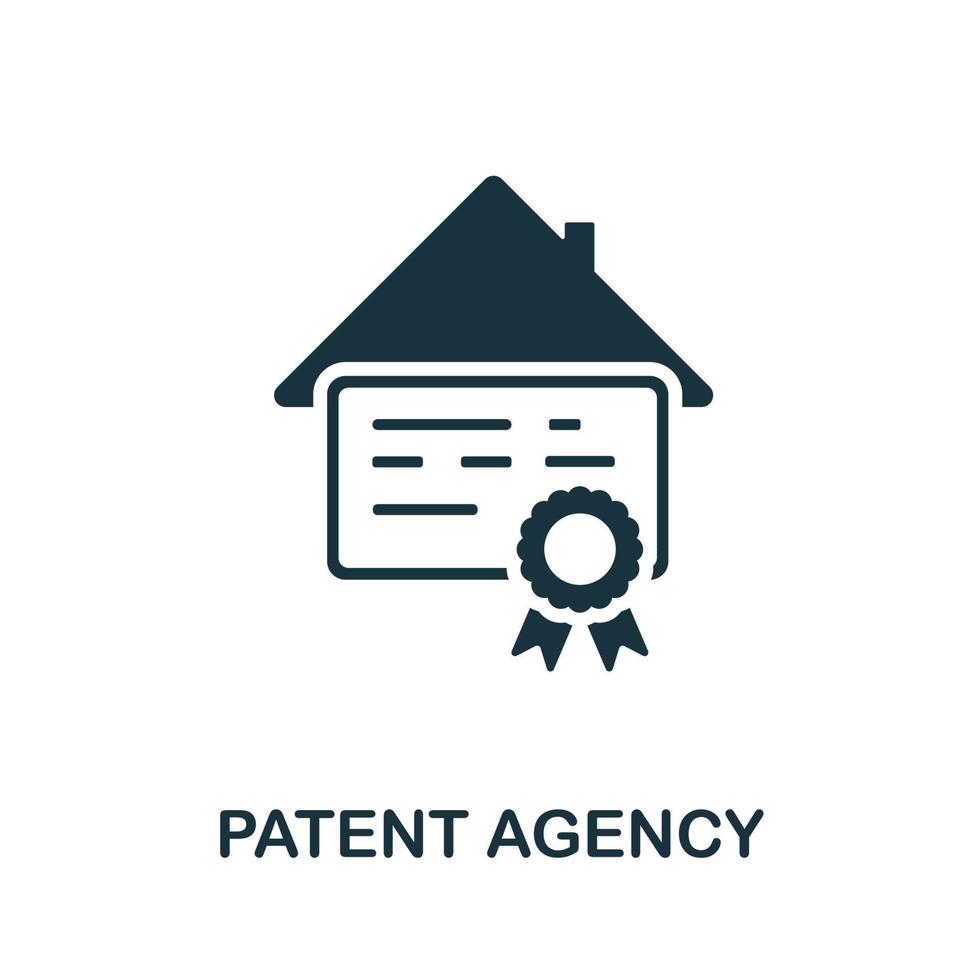 PATENT AGENCY