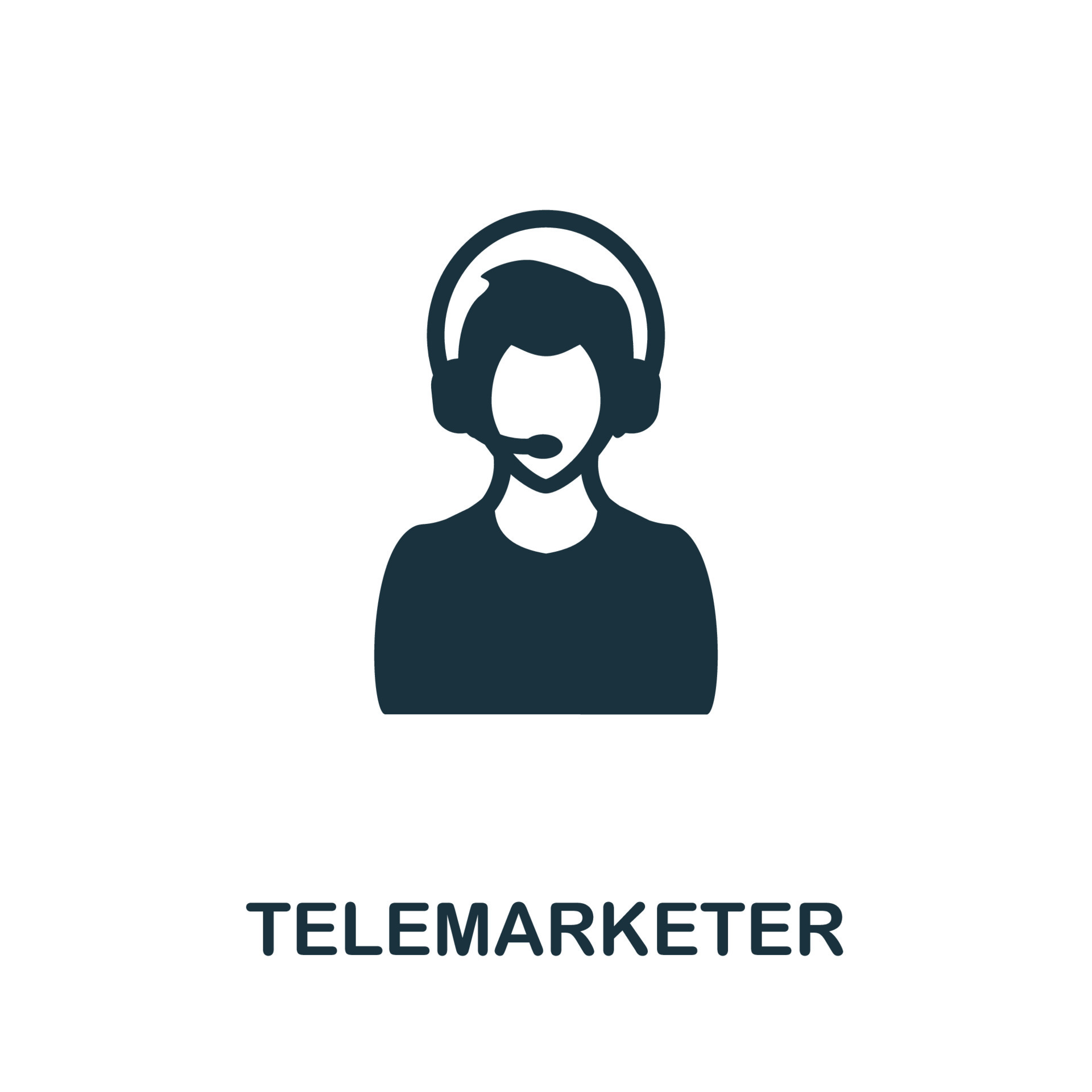 TELEMARKETER