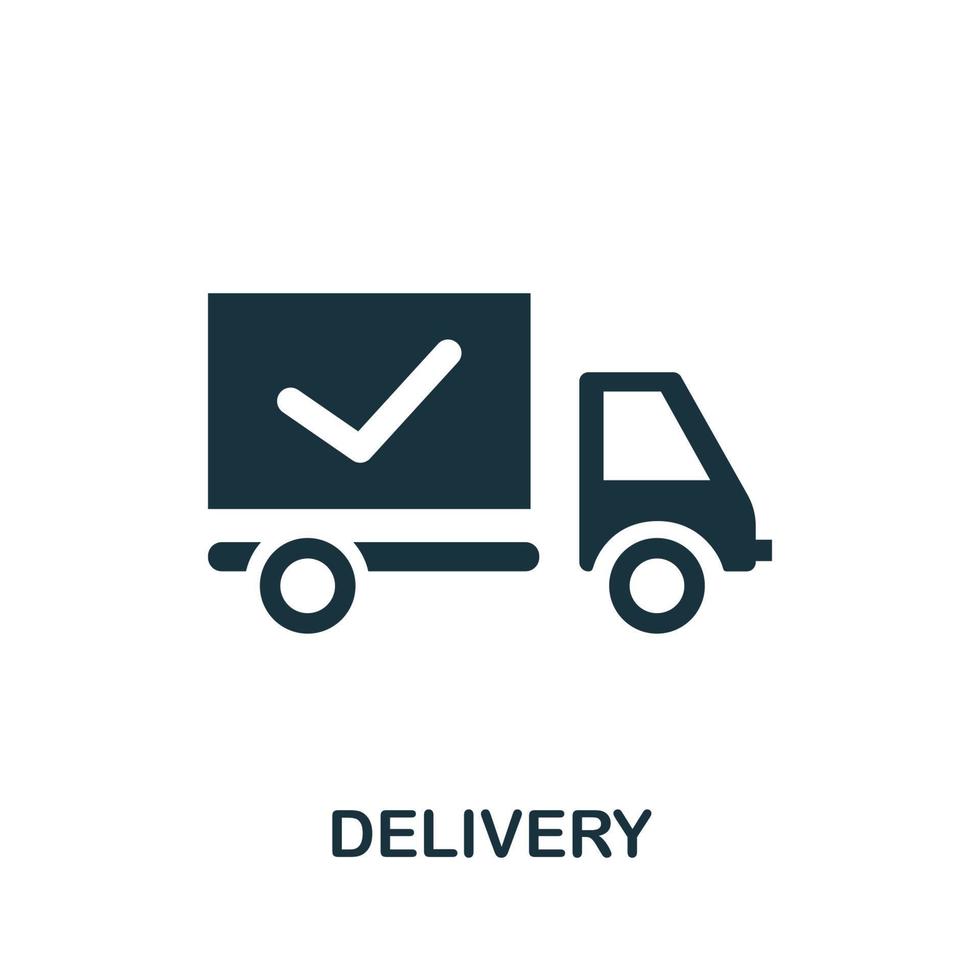 DELIVERY