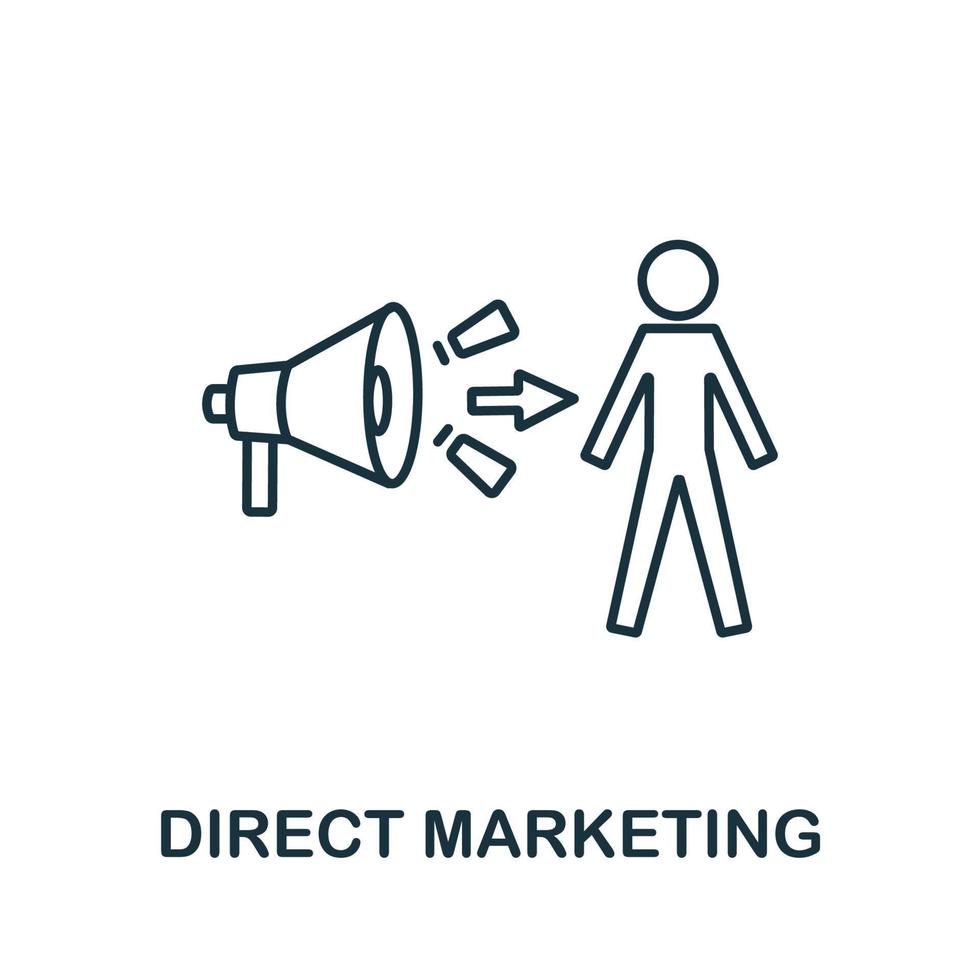 DIRECT MARKETING