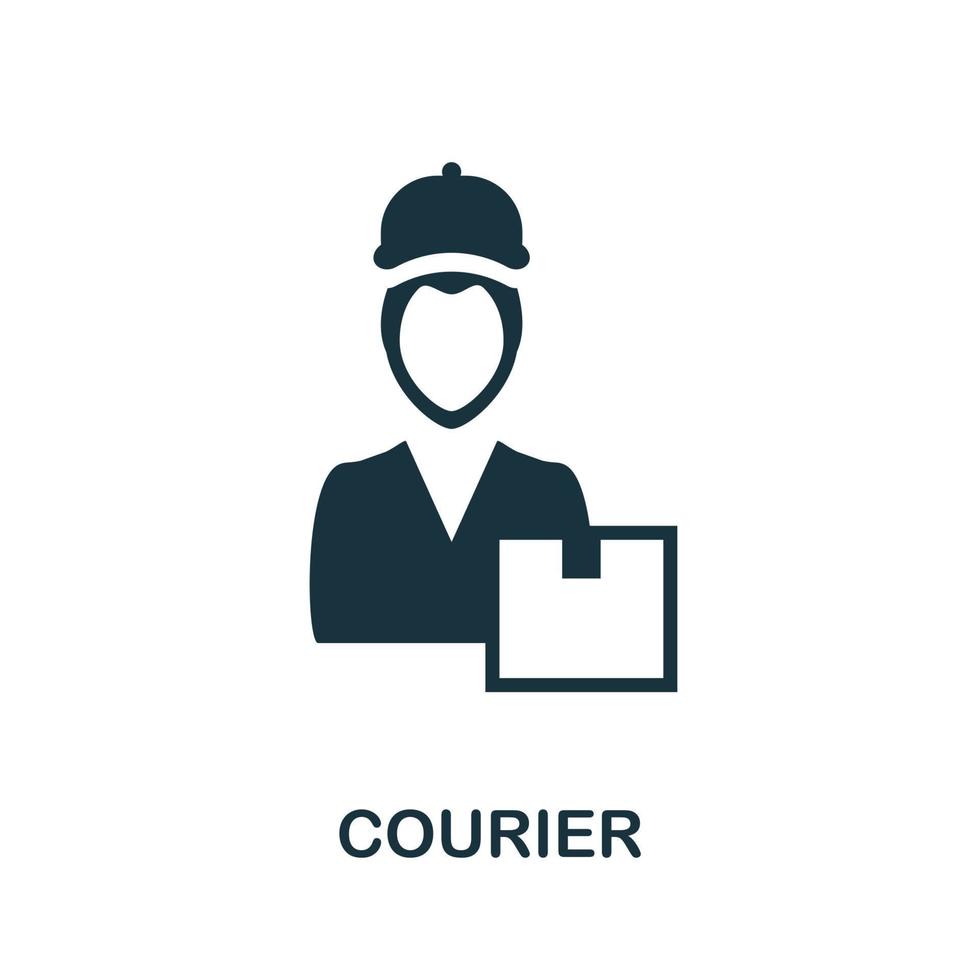 COURIER