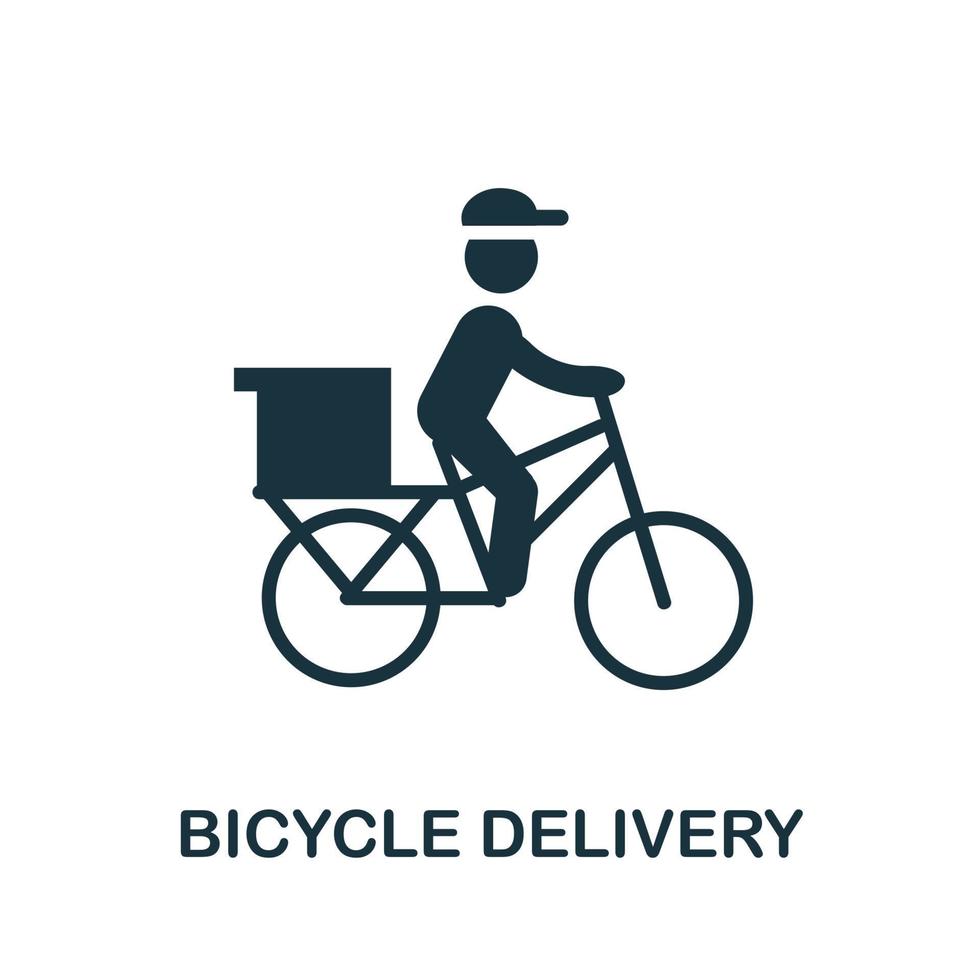 BICYCLE DELIVERY