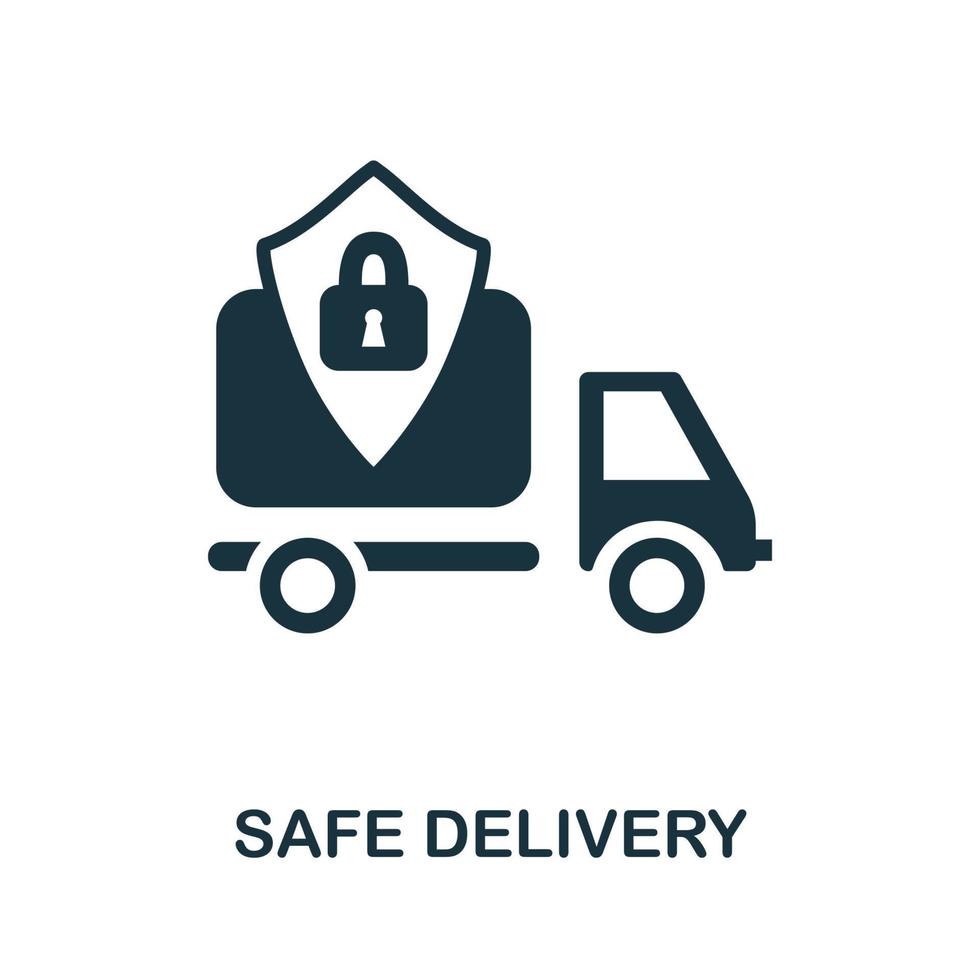 SAFE DELIVERY