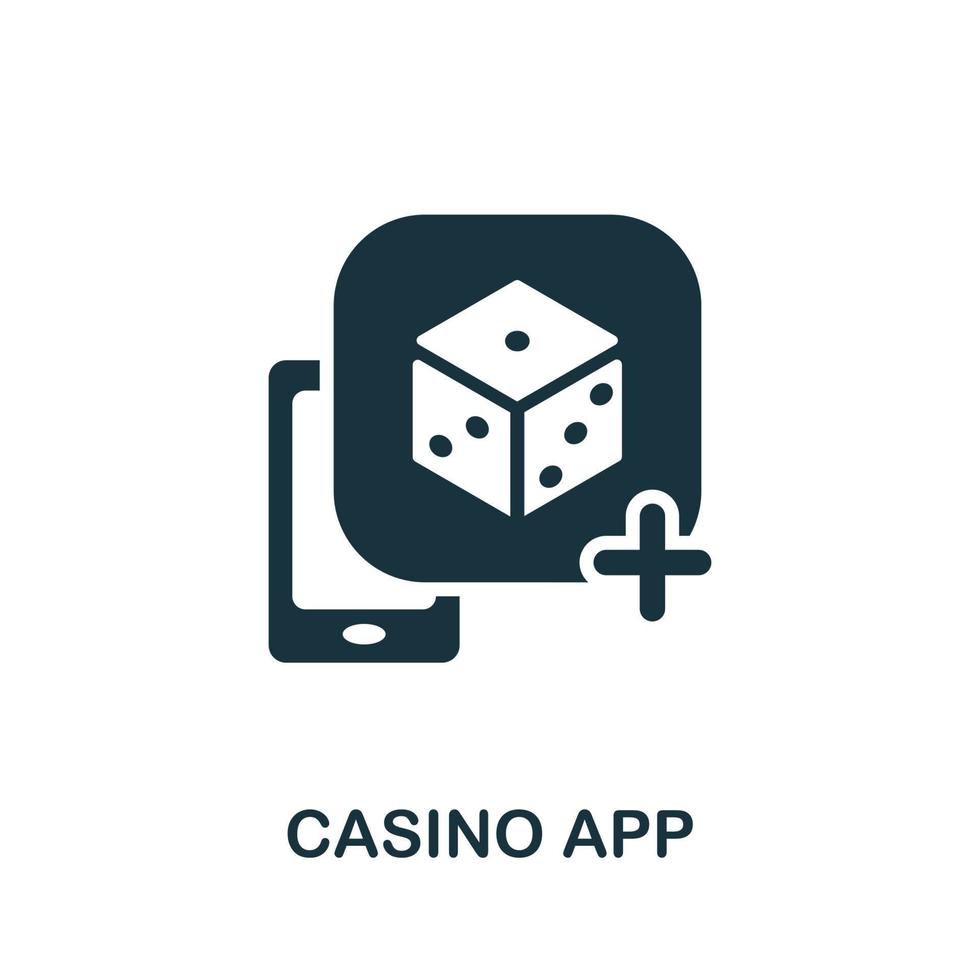 CASINO APP