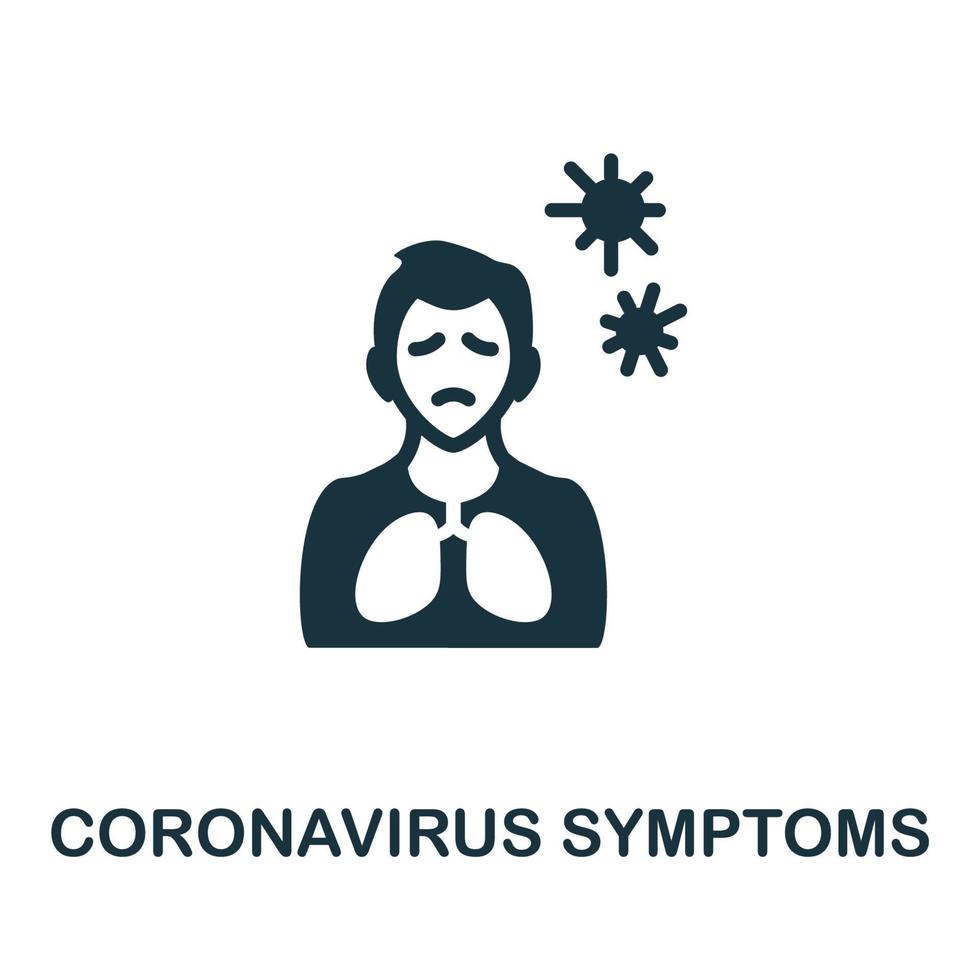 CORONAVIRUS SYMPTOMS