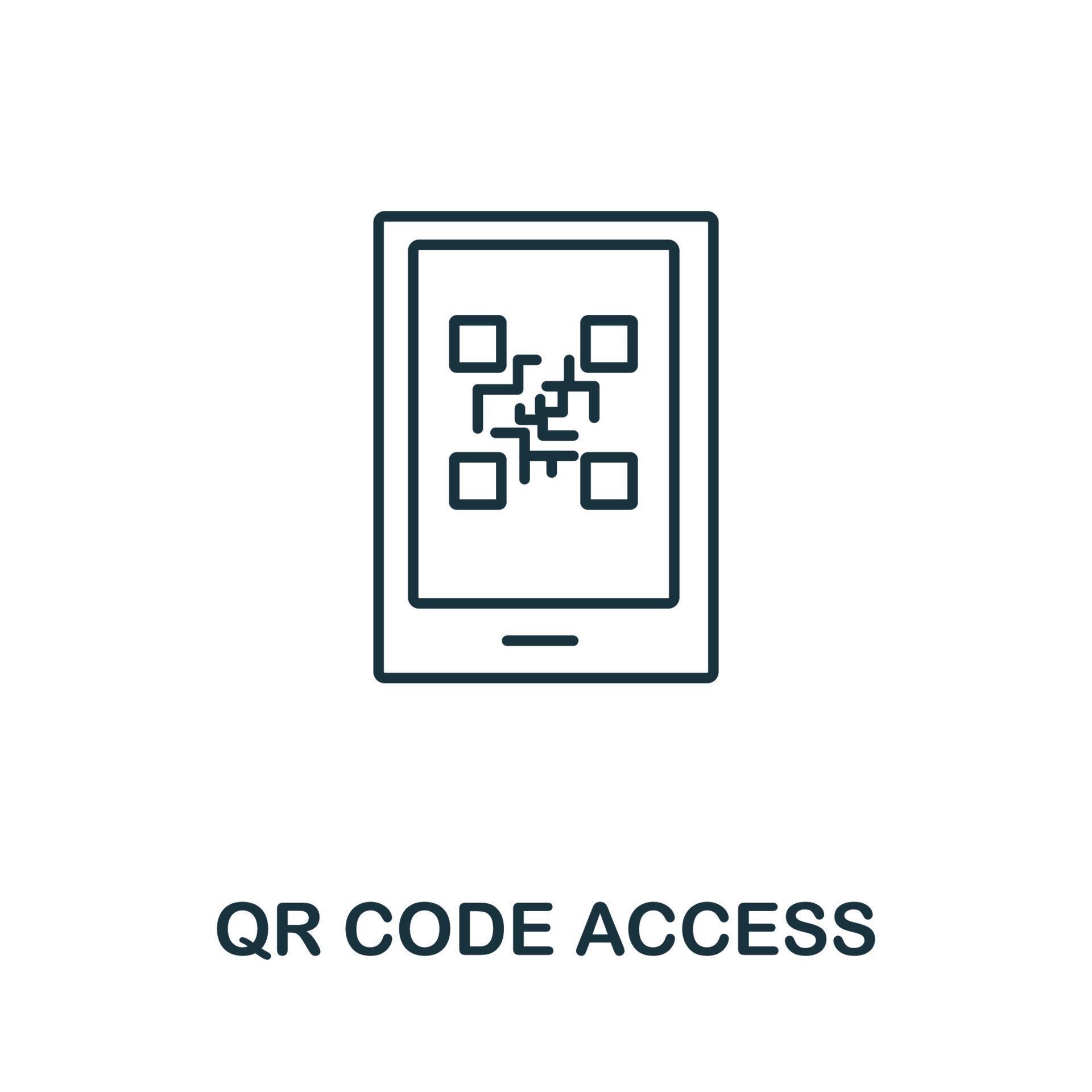 QR CODE ACCESS