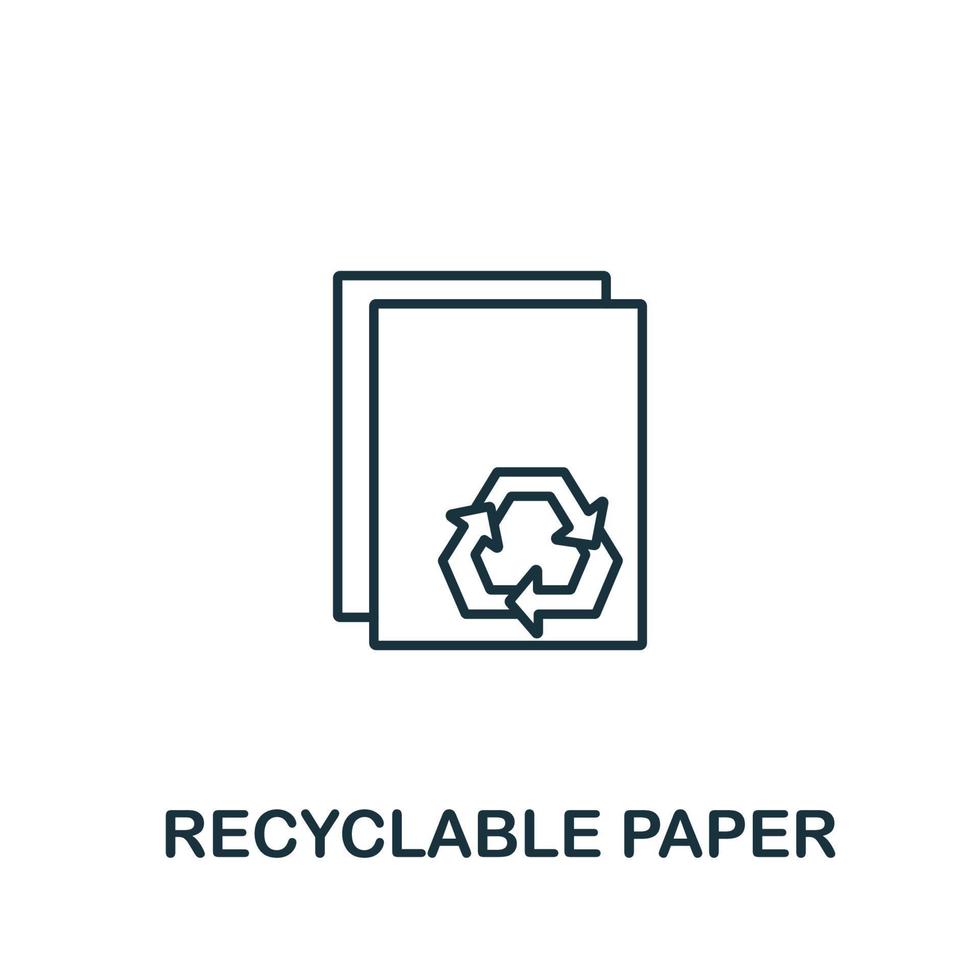 RECYCLABLE PAPER