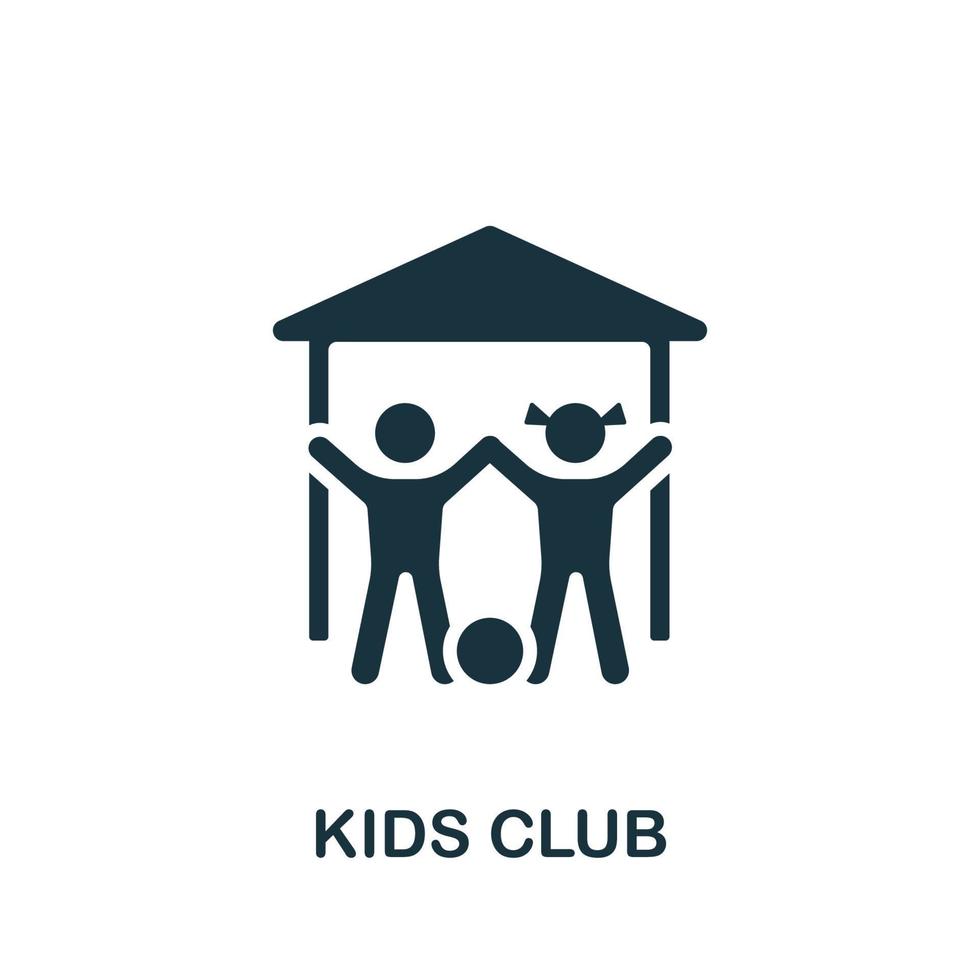 KIDS CLUB