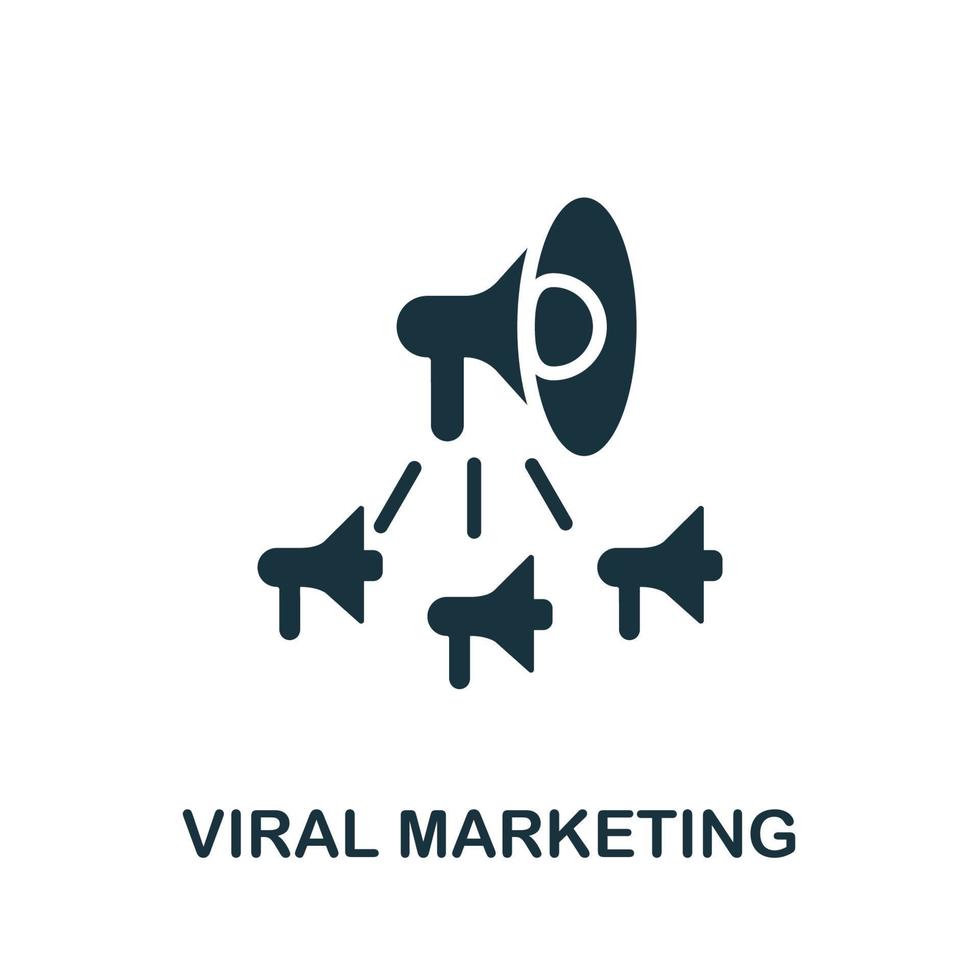 VIRAL MARKETING