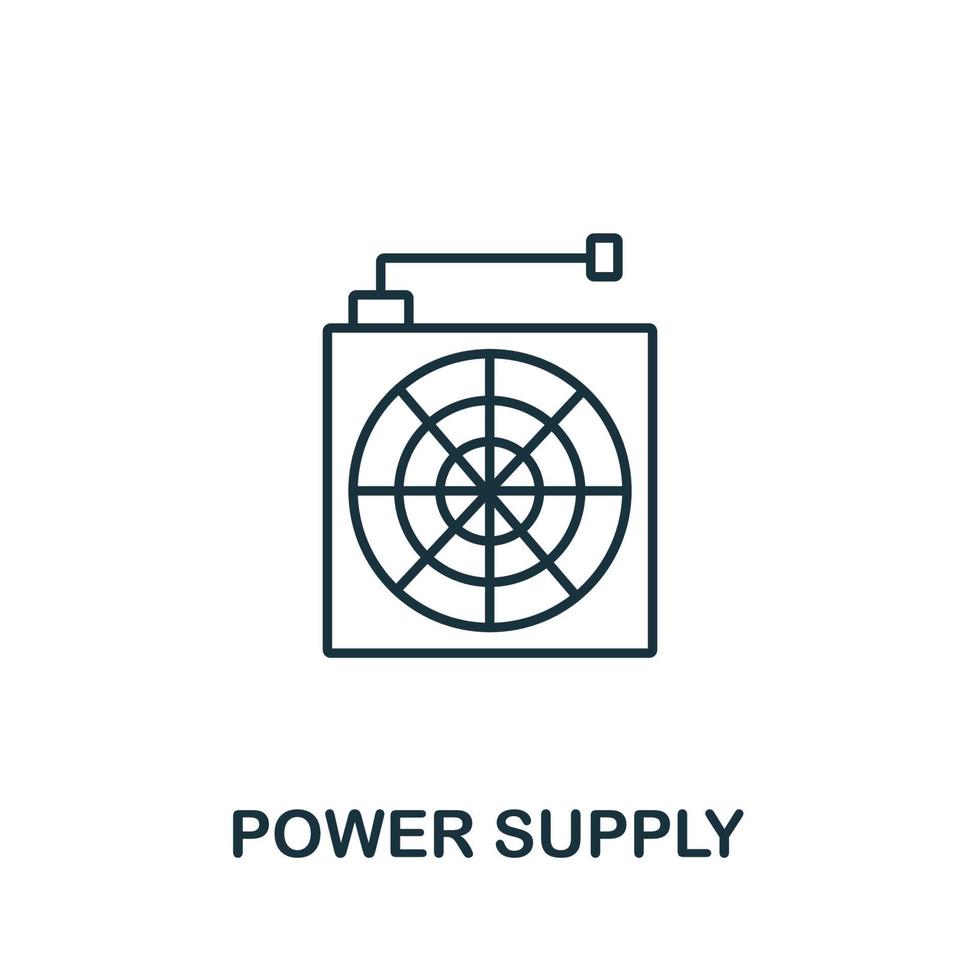 POWER SUPPLY