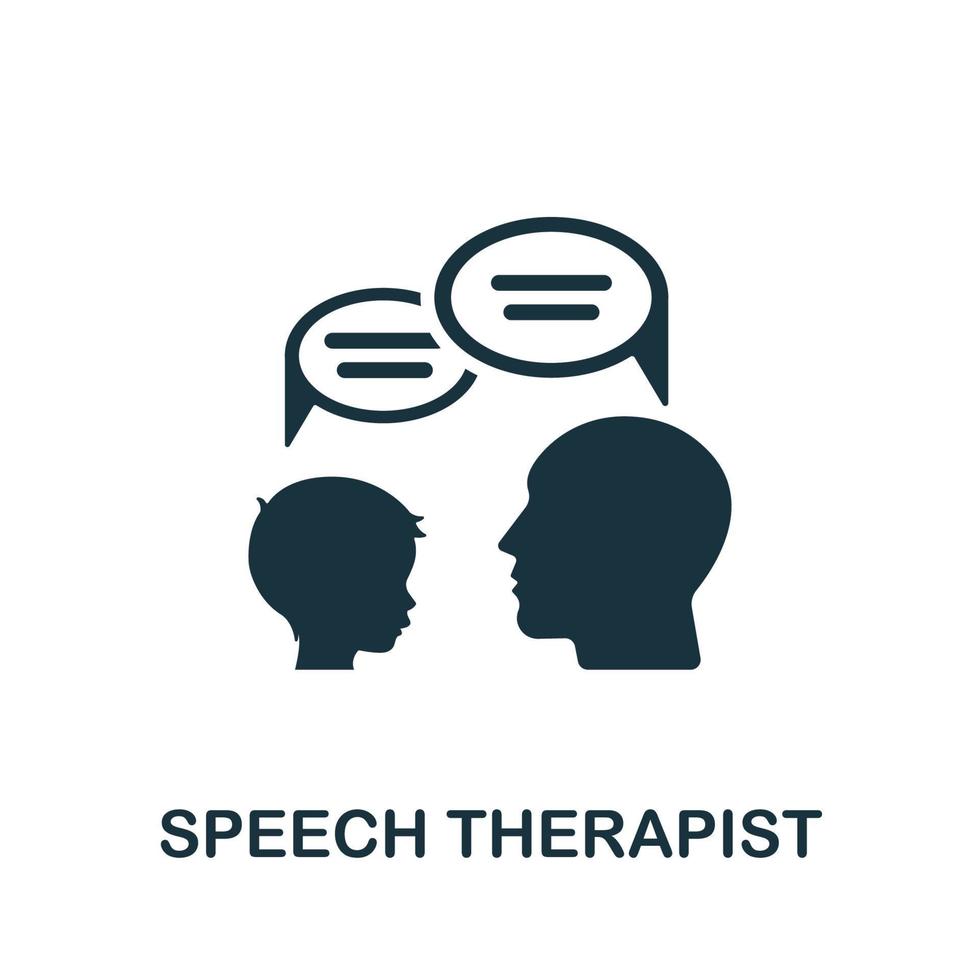 SPEECH THERAPIST