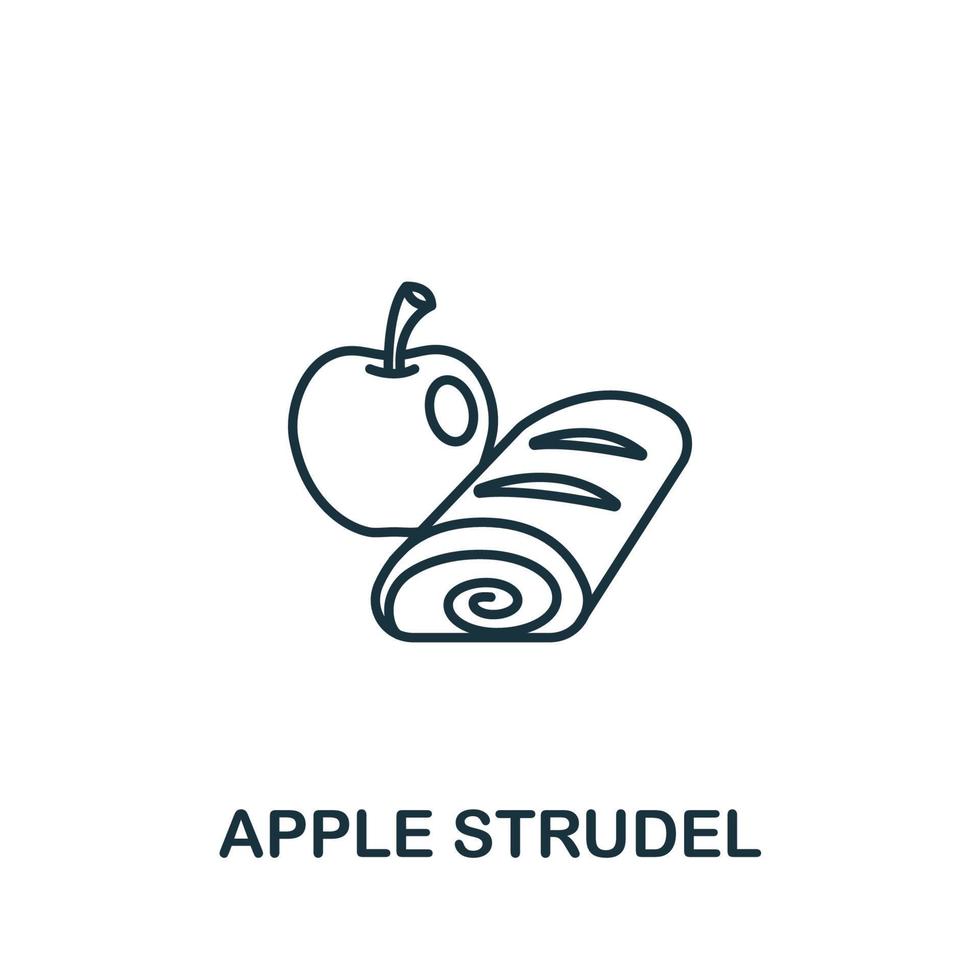 APPLE STRUDEL