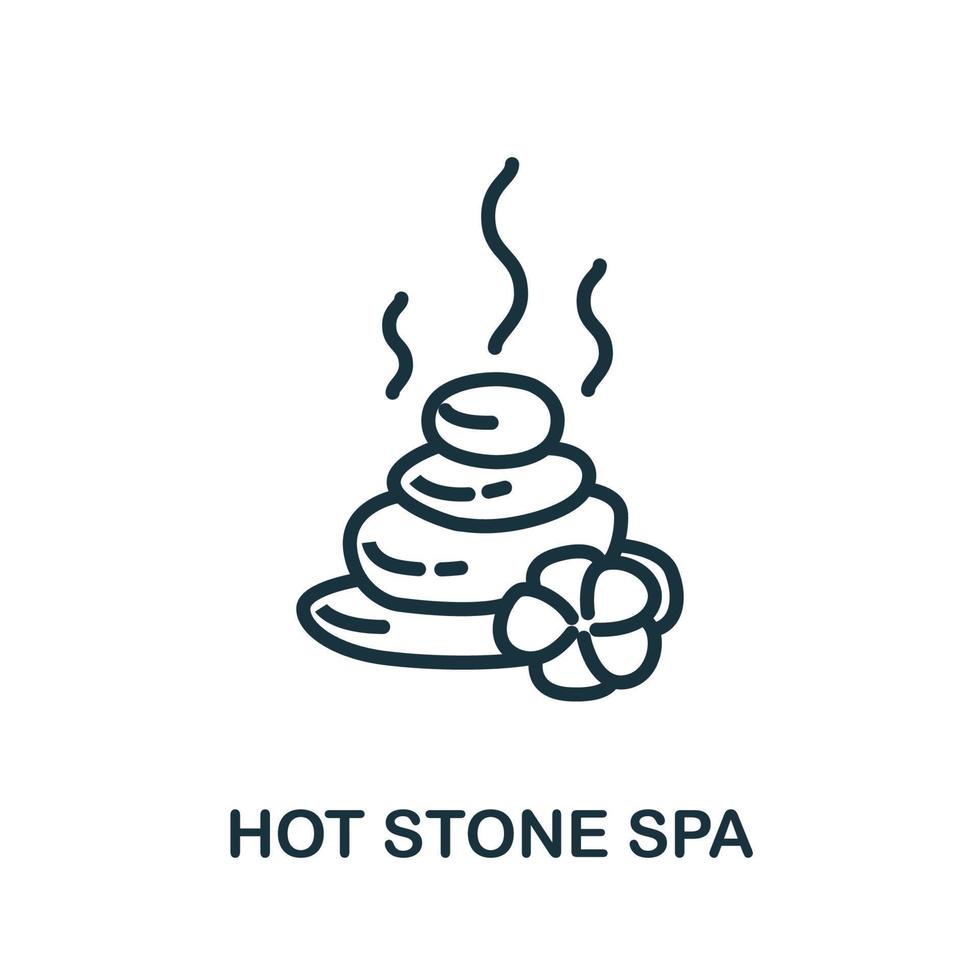 HOT STONE SPA