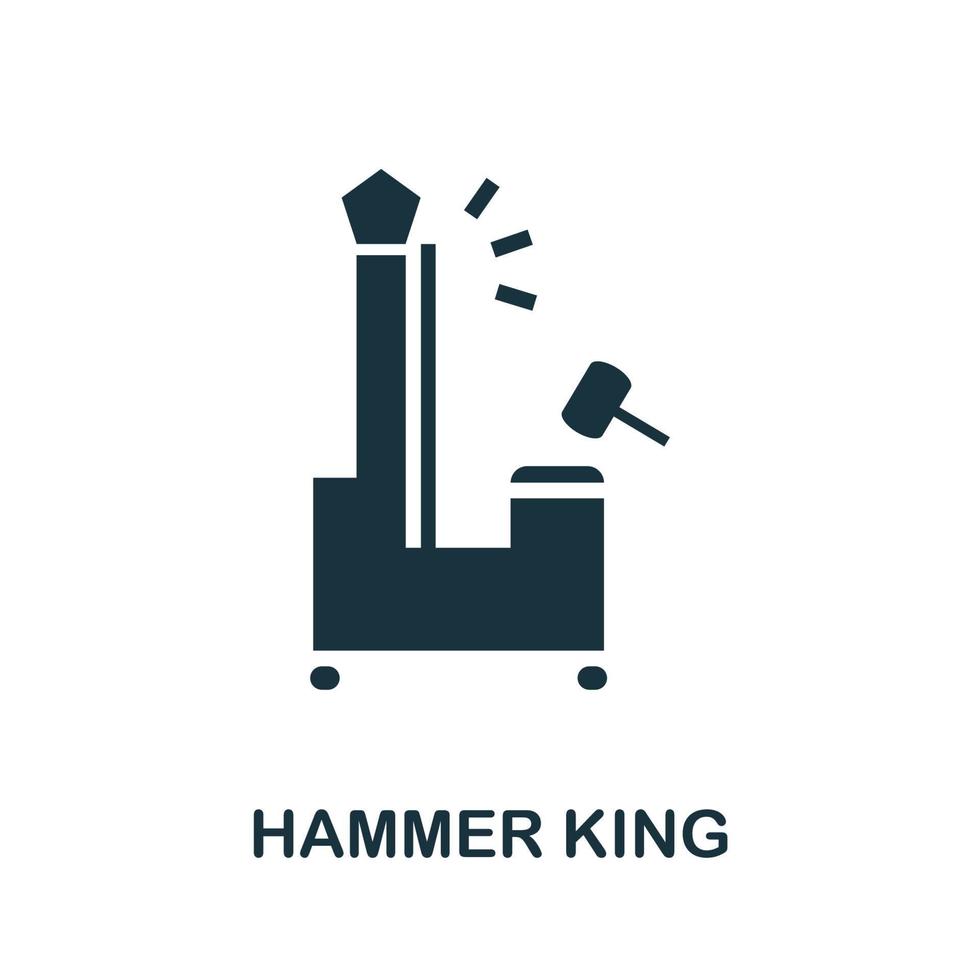 HAMMER KING