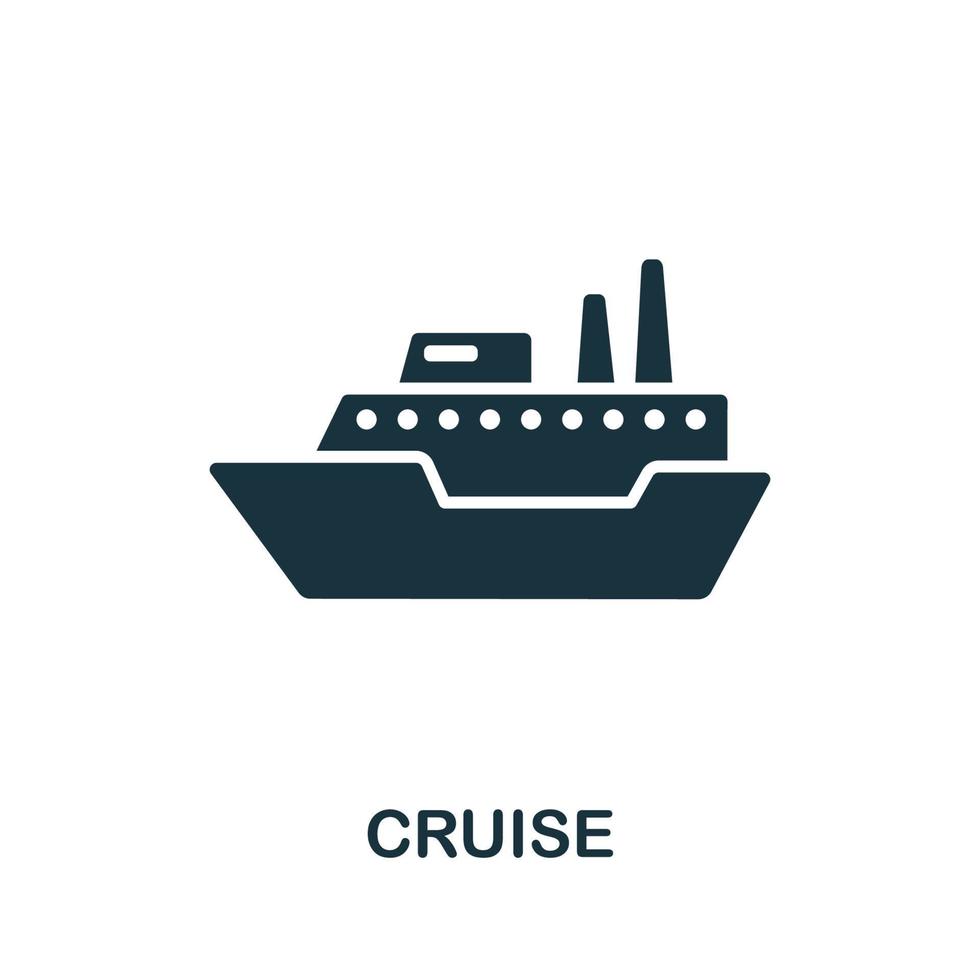 CRUISE