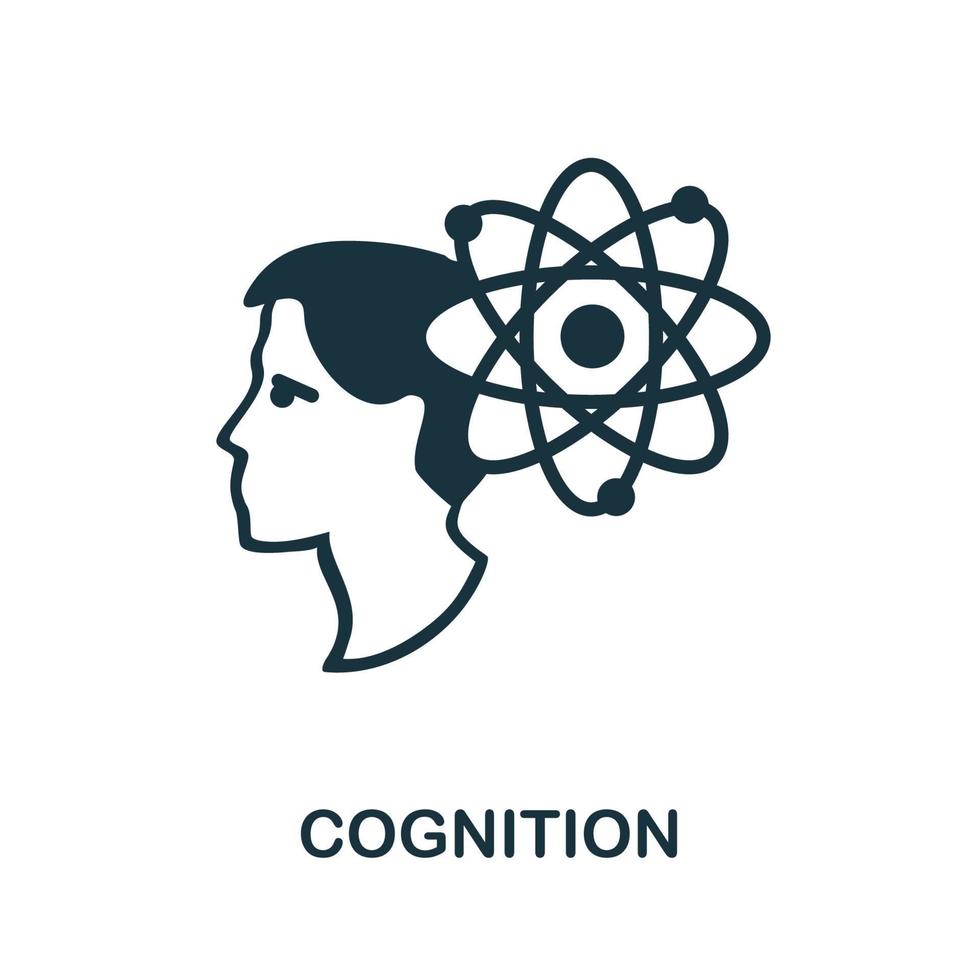 COGNITION