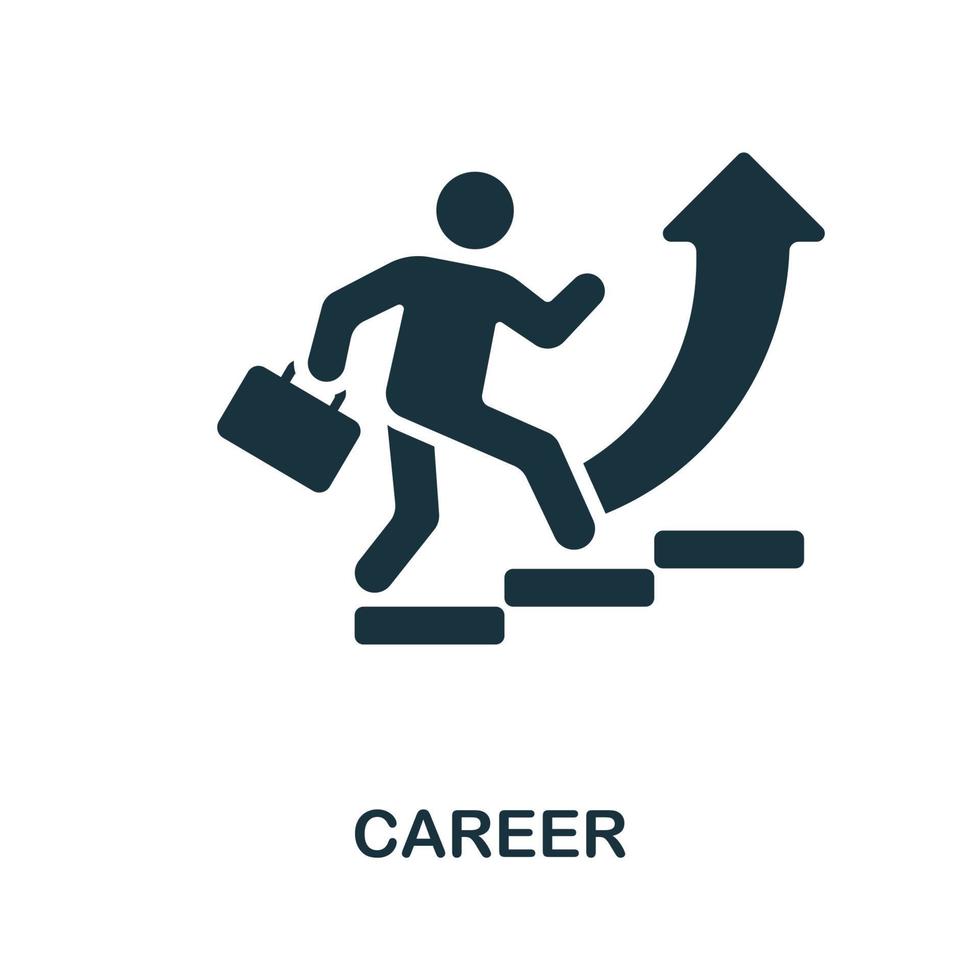 CAREER