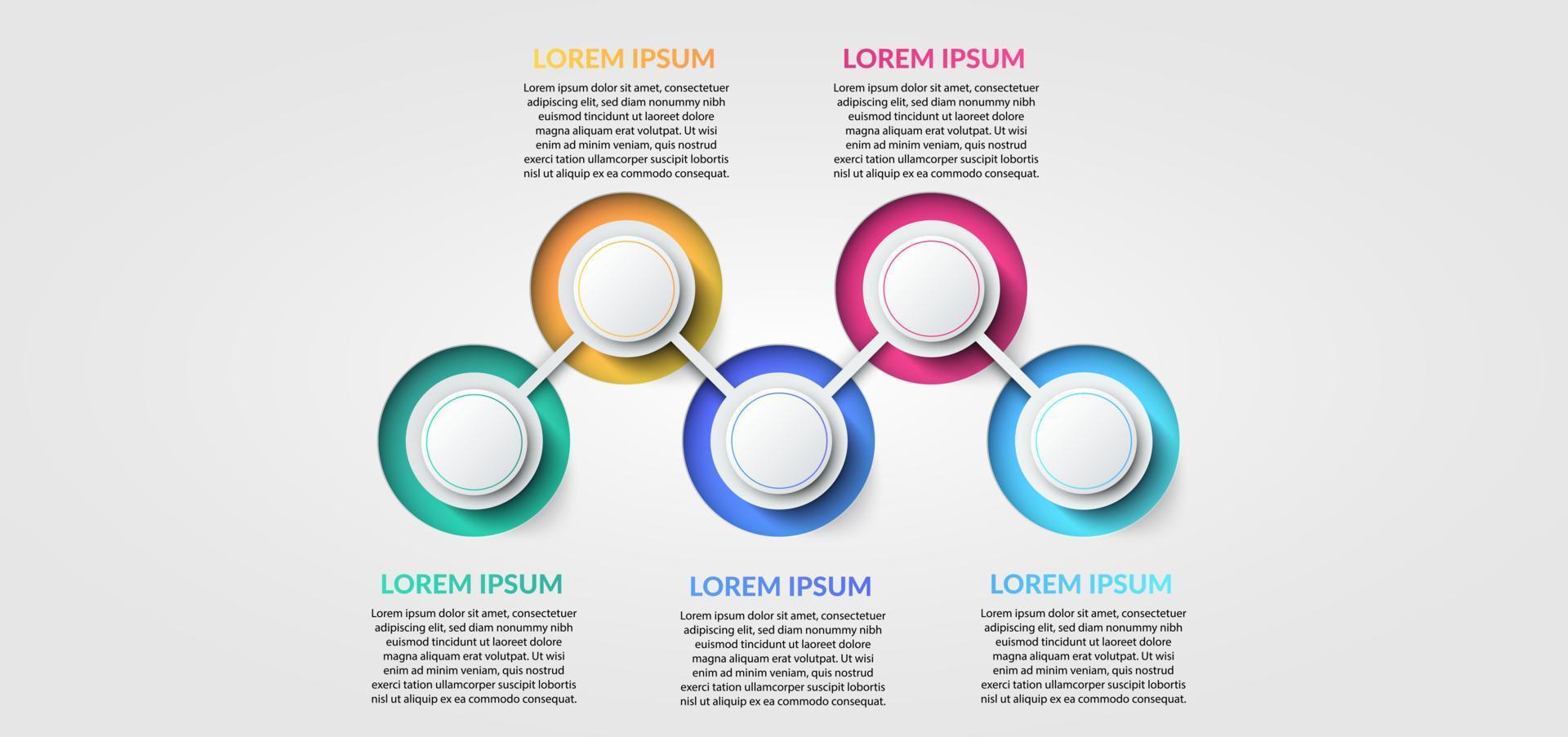 LOREM IPSUM

Lorem ipsum dolor sit amet, consectetuer adipiscing elit, sed diam nonummy nibh euismod tincidunt ut laoreet dolore magna aliquam erat volutpat. Ut wisi enim ad minim veniam, quis nostrud exerci tation ullamcorper suscipit lobortis nisl ut aliquip ex ea commodo consequat.

LOREM IPSUM

Lorem ipsum dolor sit amet, consectetuer adipiscing elit, sed diam nonummy nibh euismod tincidunt ut laoreet dolore magna aliquam erat volutpat. Ut wisi enim ad minim veniam, quis nostrud exerci tation ullamcorper suscipit lobortis nisl ut aliquip ex ea commodo consequat.

LOREM IPSUM

Lorem ipsum dolor sit amet, consectetuer adipiscing elit, sed diam nonummy nibh euismod tincidunt ut laoreet dolore magna aliquam erat volutpat. Ut wisi enim ad minim veniam, quis nostrud exerci tation ullamcorper suscipit lobortis nisl ut aliquip ex ea commodo consequat.

LOREM IPSUM

Lorem ipsum dolor sit amet, consectetuer adipiscing elit, sed diam nonummy nibh euismod tincidunt ut laoreet dolore magna aliquam erat volutpat. Ut wisi enim ad minim veniam, quis nostrud exerci tation ullamcorper suscipit lobortis nisl ut aliquip ex ea commodo consequat.

LOREM IPSUM

Lorem ipsum dolor sit amet, consectetuer adipiscing elit, sed diam nonummy nibh euismod tincidunt ut laoreet dolore magna aliquam erat volutpat. Ut wisi enim ad minim veniam, quis nostrud exerci tation ullamcorper suscipit lobortis nisl ut aliquip ex ea commodo consequat.