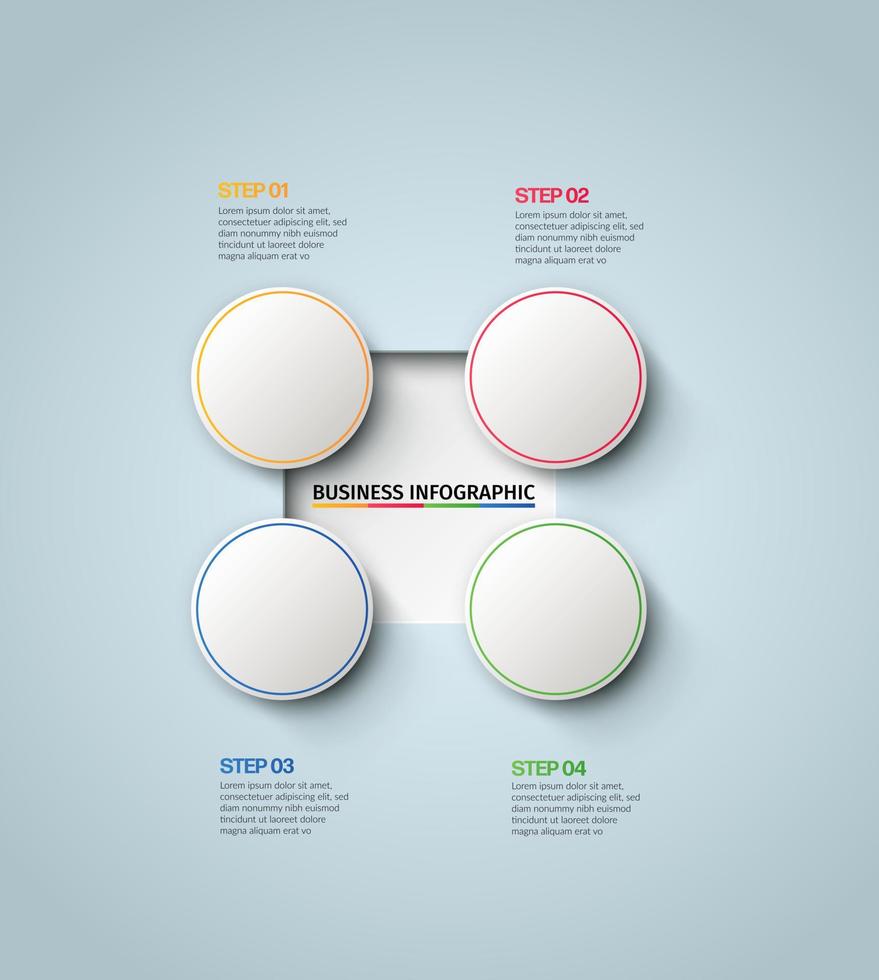 STEP 01
Lorem ipsum dolor sit amet, consectetuer adipiscing elit, sed diam nonummy nibh euismod tincidunt ut laoreet dolore magna aliquam erat vo

STEP 02
Lorem ipsum dolor sit amet, consectetuer adipiscing elit, sed diam nonummy nibh euismod tincidunt ut laoreet dolore magna aliquam erat vo

BUSINESS INFOGRAPHIC

STEP 03
Lorem ipsum dolor sit amet, consectetuer adipiscing elit, sed diam nonummy nibh euismod tincidunt ut laoreet dolore magna aliquam erat vo

STEP 04
Lorem ipsum dolor sit amet, consectetuer adipiscing elit, sed diam nonummy nibh euismod tincidunt ut laoreet dolore magna aliquam erat vo