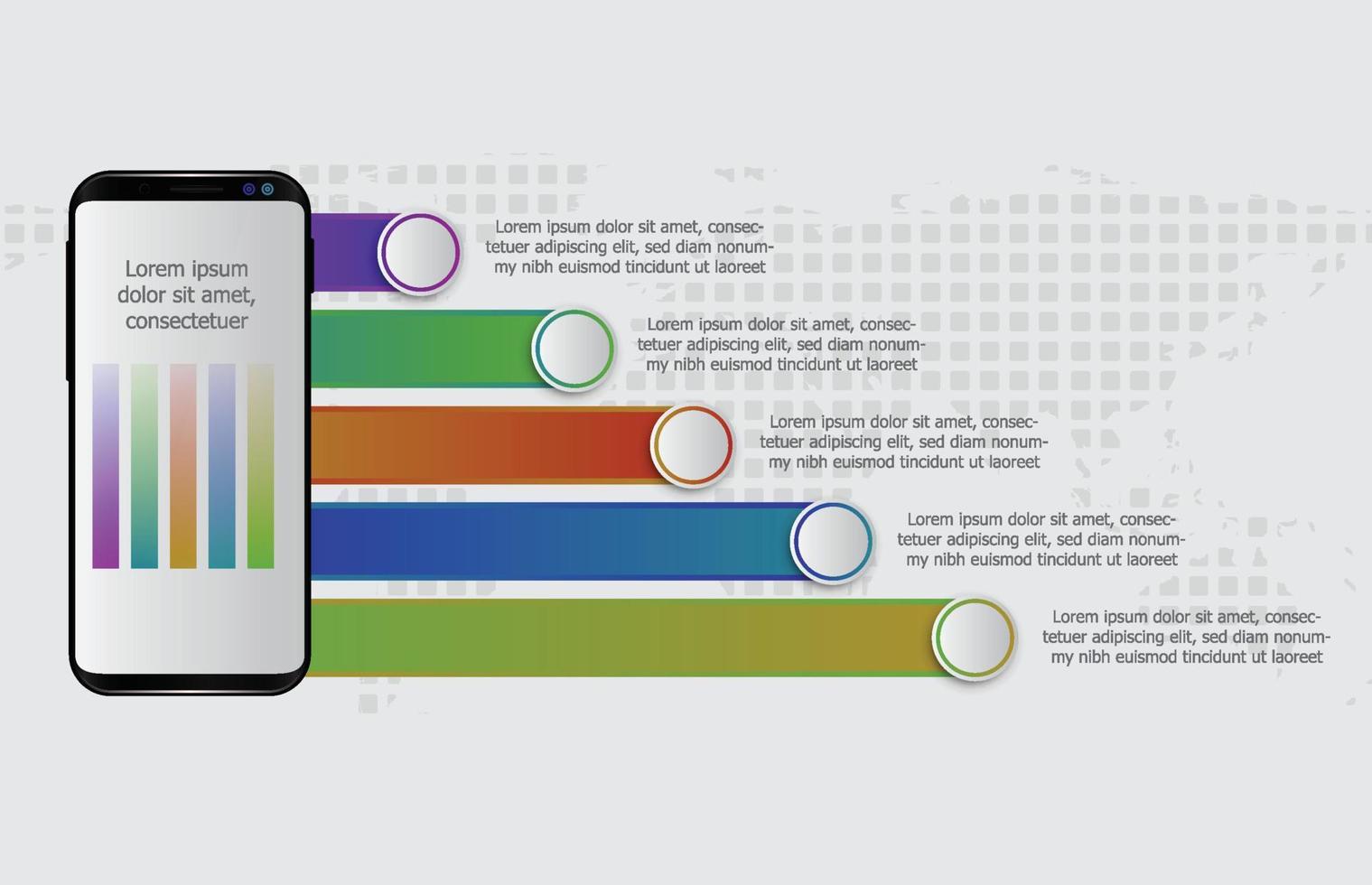 Lorem ipsum dolor sit amet, consectetuer

Lorem ipsum dolor sit amet, consectetuer adipiscing elit, sed diam nonummy nibh euismod tincidunt ut laoreet

Lorem ipsum dolor sit amet, consectetuer adipiscing elit, sed diam nonummy nibh euismod tincidunt ut laoreet

Lorem ipsum dolor sit amet, consectetuer adipiscing elit, sed diam nonummy nibh euismod tincidunt ut laoreet

Lorem ipsum dolor sit amet, consectetuer adipiscing elit, sed diam nonummy nibh euismod tincidunt ut laoreet

Lorem ipsum dolor sit amet, consectetuer adipiscing elit, sed diam nonummy nibh euismod tincidunt ut laoreet