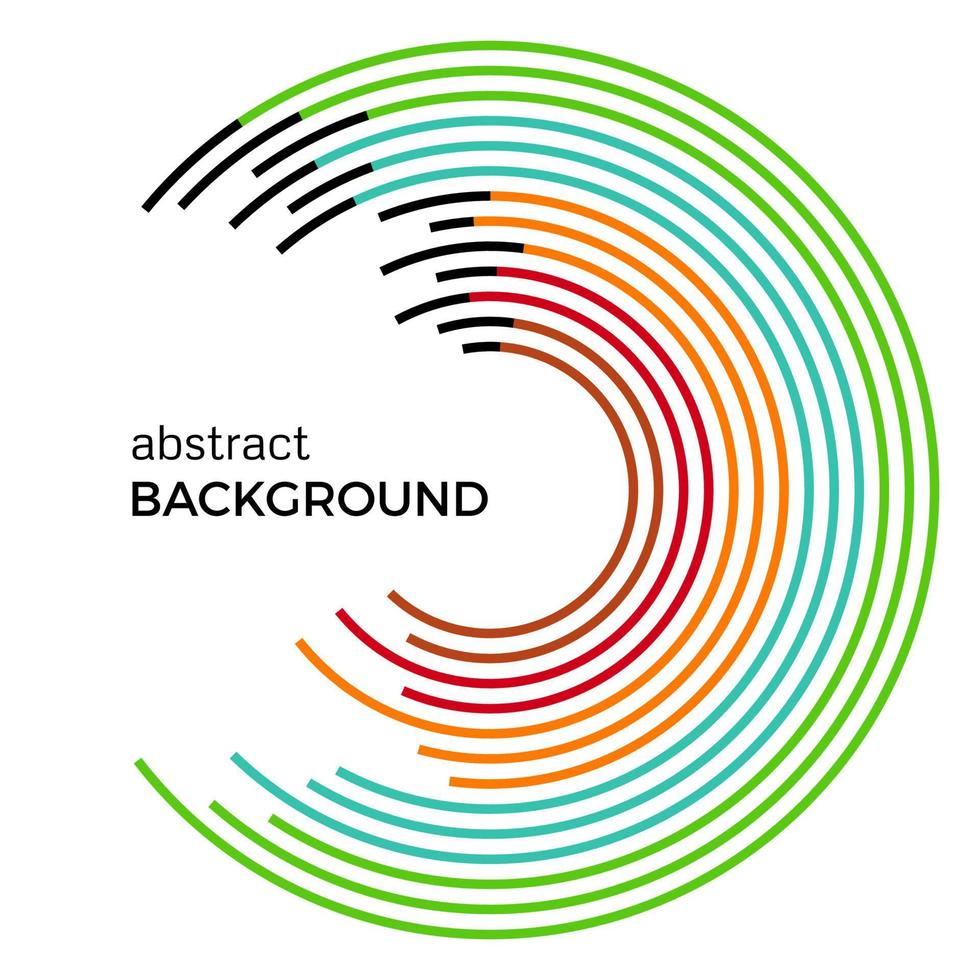 abstract
BACKGROUND