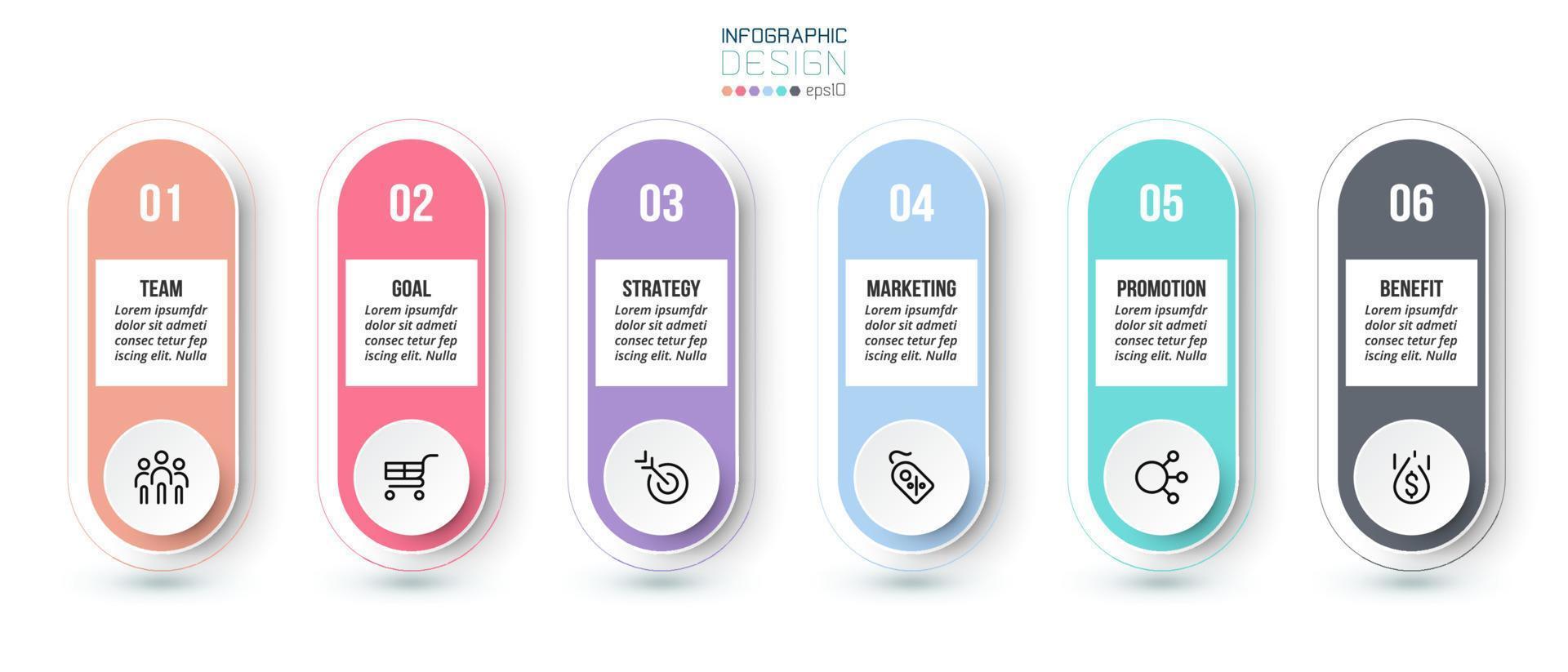 INFOGRAPHIC
DESIGN
eps10

01
TEAM
Lorem ipsumfdr dolor sit admeti consec tetur fep iscing elit. Nulla

02
GOAL
Lorem ipsumfdr dolor sit admeti consec tetur fep iscing elit. Nulla

03
STRATEGY
Lorem ipsumfdr dolor sit admeti consec tetur fep iscing elit. Nulla

04
MARKETING
Lorem ipsumfdr dolor sit admeti consec tetur fep iscing elit. Nulla

05
PROMOTION
Lorem ipsumfdr dolor sit admeti consec tetur fep iscing elit. Nulla

06
BENEFIT
Lorem ipsumfdr dolor sit admeti consec tetur fep iscing elit. Nulla