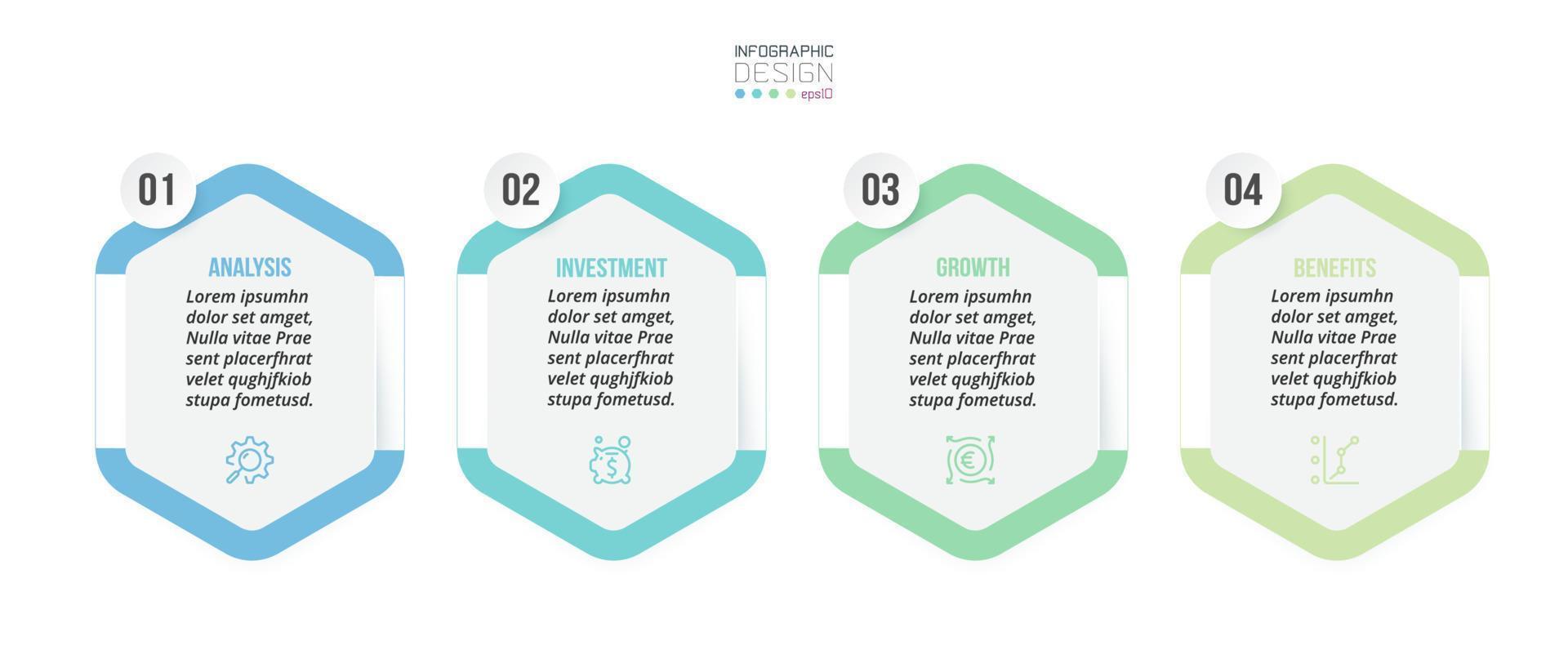 INFOGRAPHIC
DESIGN
eps10

01
ANALYSIS
Lorem ipsumhn dolor set amget, Nulla vitae Prae sent placerfhrat velet qughjfkiob stupa fometusd.

02
INVESTMENT
Lorem ipsumhn dolor set amget, Nulla vitae Prae sent placerfhrat velet qughjfkiob stupa fometusd.

03
GROWTH
Lorem ipsumhn dolor set amget, Nulla vitae Prae sent placerfhrat velet qughjfkiob stupa fometusd.

04
BENEFITS
Lorem ipsumhn dolor set amget, Nulla vitae Prae sent placerfhrat velet qughjfkiob stupa fometusd.