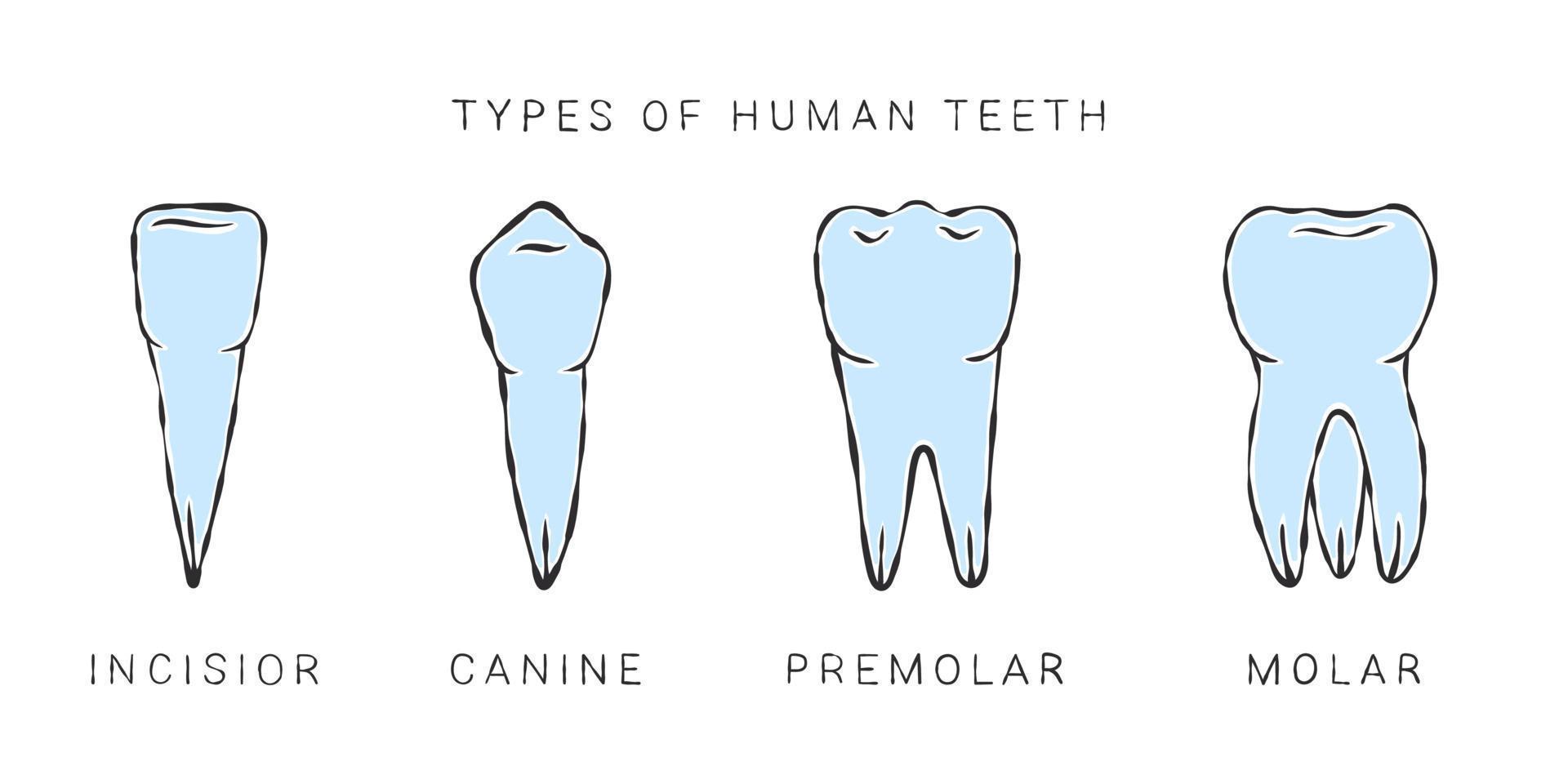 TYPES OF HUMAN TEETH

INCISIOR

CANINE

PREMOLAR

MOLAR