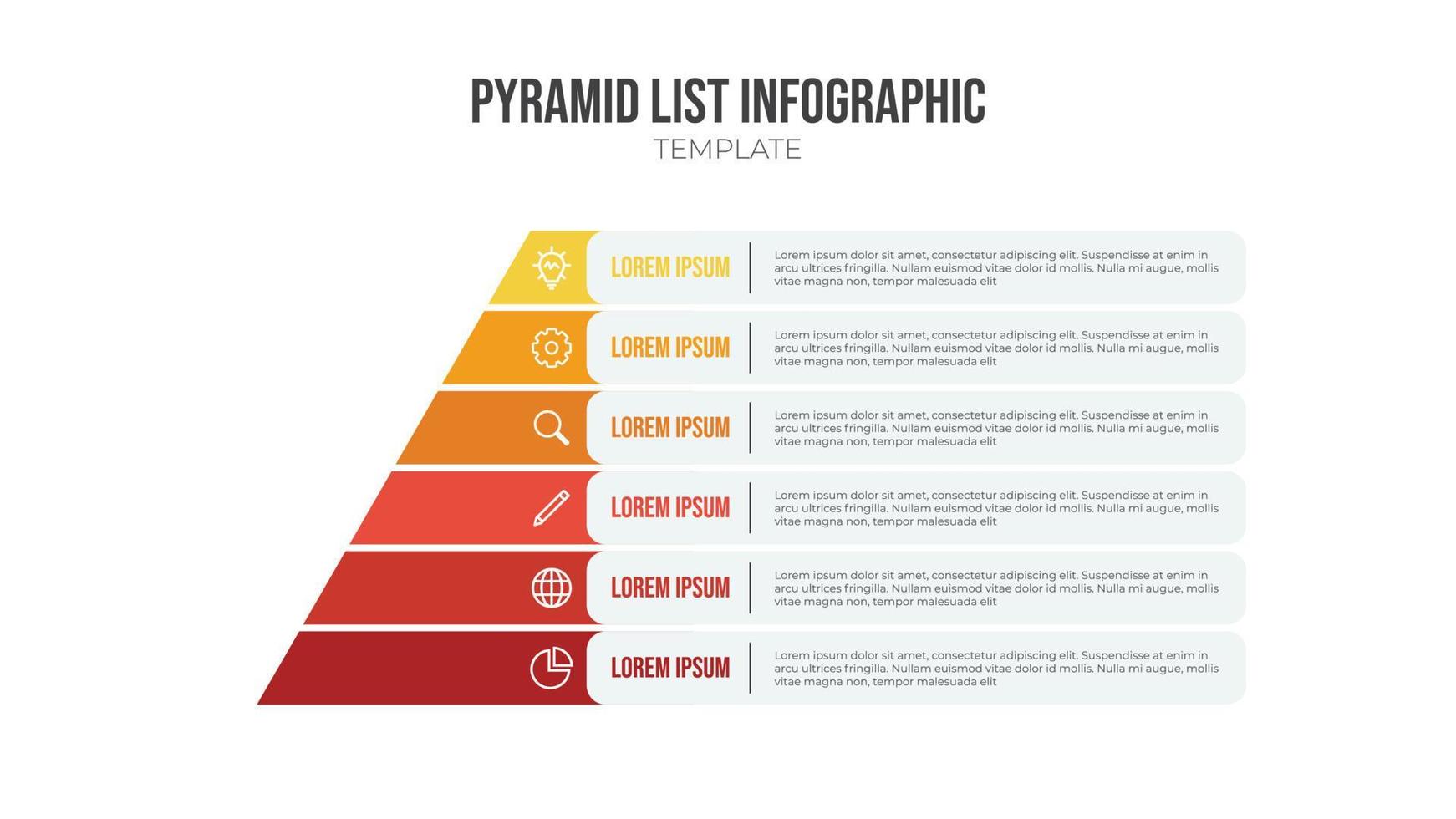 PYRAMID LIST INFOGRAPHIC
TEMPLATE

LOREM IPSUM

Lorem ipsum dolor sit amet, consectetur adipiscing elit. Suspendisse at enim in arcu ultrices fringilla. Nullam euismod vitae dolor id mollis. Nulla mi augue, mollis vitae magna non, tempor malesuada elit

LOREM IPSUM

Lorem ipsum dolor sit amet, consectetur adipiscing elit. Suspendisse at enim in arcu ultrices fringilla. Nullam euismod vitae dolor id mollis. Nulla mi augue, mollis vitae magna non, tempor malesuada elit

LOREM IPSUM

Lorem ipsum dolor sit amet, consectetur adipiscing elit. Suspendisse at enim in arcu ultrices fringilla. Nullam euismod vitae dolor id mollis. Nulla mi augue, mollis vitae magna non, tempor malesuada elit

LOREM IPSUM

Lorem ipsum dolor sit amet, consectetur adipiscing elit. Suspendisse at enim in arcu ultrices fringilla. Nullam euismod vitae dolor id mollis. Nulla mi augue, mollis vitae magna non, tempor malesuada elit

LOREM IPSUM

Lorem ipsum dolor sit amet, consectetur adipiscing elit. Suspendisse at enim in arcu ultrices fringilla. Nullam euismod vitae dolor id mollis. Nulla mi augue, mollis vitae magna non, tempor malesuada elit

LOREM IPSUM

Lorem ipsum dolor sit amet, consectetur adipiscing elit. Suspendisse at enim in arcu ultrices fringilla. Nullam euismod vitae dolor id mollis. Nulla mi augue, mollis vitae magna non, tempor malesuada elit