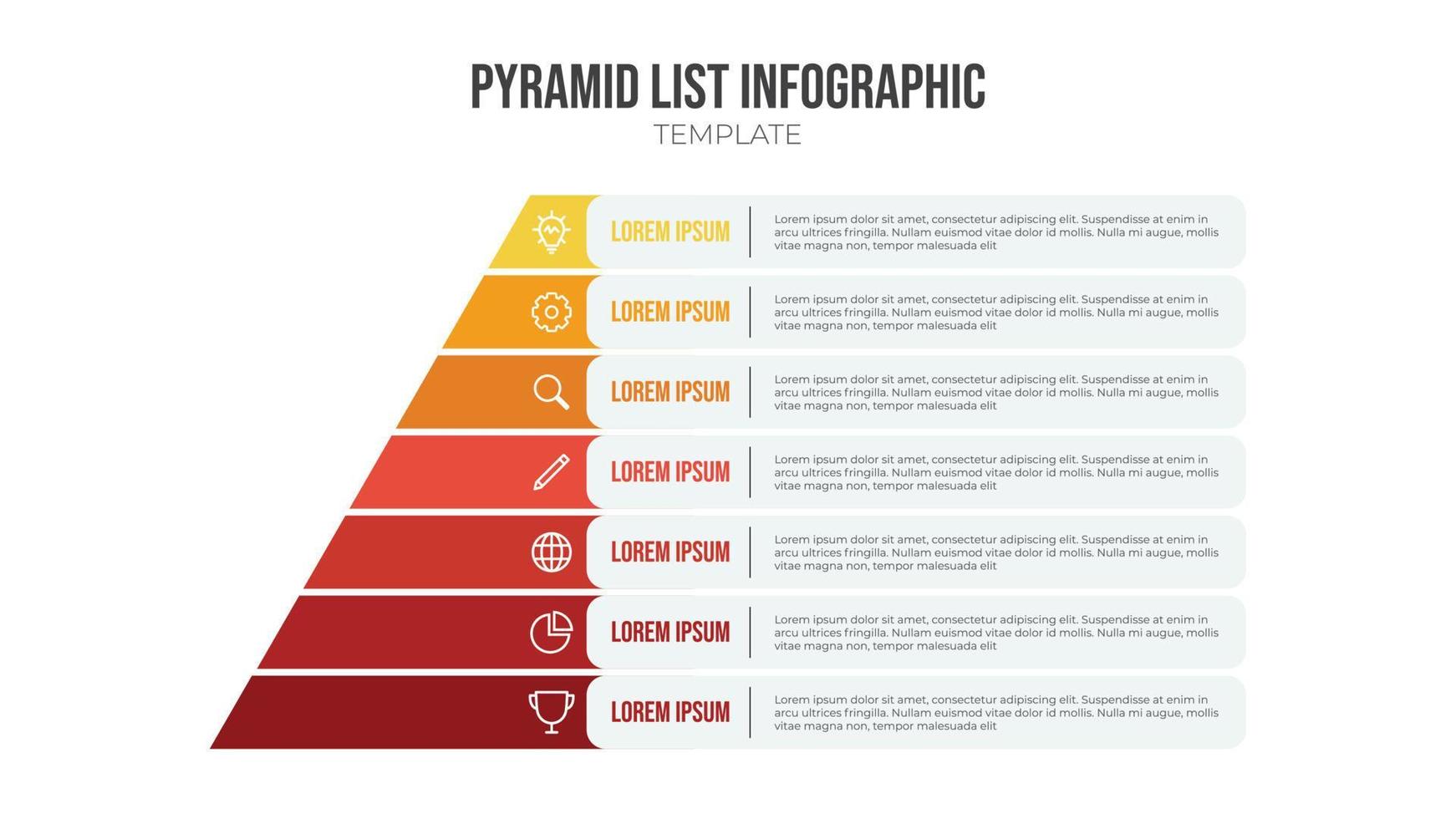 PYRAMID LIST INFOGRAPHIC
TEMPLATE

LOREM IPSUM

Lorem ipsum dolor sit amet, consectetur adipiscing elit. Suspendisse at enim in arcu ultrices fringilla. Nullam euismod vitae dolor id mollis. Nulla mi augue, mollis vitae magna non, tempor malesuada elit

LOREM IPSUM

Lorem ipsum dolor sit amet, consectetur adipiscing elit. Suspendisse at enim in arcu ultrices fringilla. Nullam euismod vitae dolor id mollis. Nulla mi augue, mollis vitae magna non, tempor malesuada elit

LOREM IPSUM

Lorem ipsum dolor sit amet, consectetur adipiscing elit. Suspendisse at enim in arcu ultrices fringilla. Nullam euismod vitae dolor id mollis. Nulla mi augue, mollis vitae magna non, tempor malesuada elit

LOREM IPSUM

Lorem ipsum dolor sit amet, consectetur adipiscing elit. Suspendisse at enim in arcu ultrices fringilla. Nullam euismod vitae dolor id mollis. Nulla mi augue, mollis vitae magna non, tempor malesuada elit

LOREM IPSUM

Lorem ipsum dolor sit amet, consectetur adipiscing elit. Suspendisse at enim in arcu ultrices fringilla. Nullam euismod vitae dolor id mollis. Nulla mi augue, mollis vitae magna non, tempor malesuada elit

LOREM IPSUM

Lorem ipsum dolor sit amet, consectetur adipiscing elit. Suspendisse at enim in arcu ultrices fringilla. Nullam euismod vitae dolor id mollis. Nulla mi augue, mollis vitae magna non, tempor malesuada elit

LOREM IPSUM

Lorem ipsum dolor sit amet, consectetur adipiscing elit. Suspendisse at enim in arcu ultrices fringilla. Nullam euismod vitae dolor id mollis. Nulla mi augue, mollis vitae magna non, tempor malesuada elit