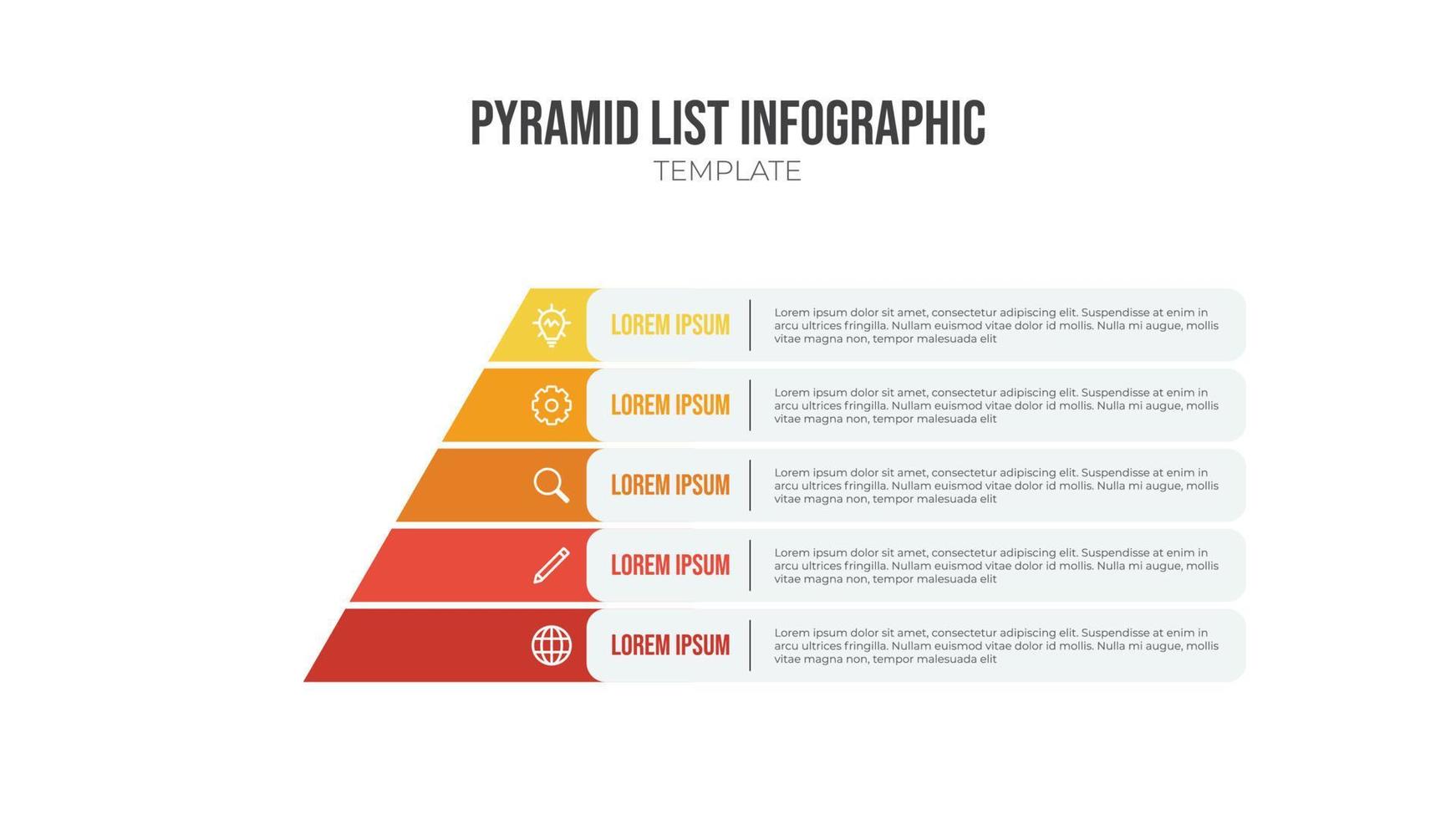 PYRAMID LIST INFOGRAPHIC
TEMPLATE

LOREM IPSUM
Lorem ipsum dolor sit amet, consectetur adipiscing elit. Suspendisse at enim in arcu ultrices fringilla. Nullam euismod vitae dolor id mollis. Nulla mi augue, mollis vitae magna non, tempor malesuada elit

LOREM IPSUM
Lorem ipsum dolor sit amet, consectetur adipiscing elit. Suspendisse at enim in arcu ultrices fringilla. Nullam euismod vitae dolor id mollis. Nulla mi augue, mollis vitae magna non, tempor malesuada elit

LOREM IPSUM
Lorem ipsum dolor sit amet, consectetur adipiscing elit. Suspendisse at enim in arcu ultrices fringilla. Nullam euismod vitae dolor id mollis. Nulla mi augue, mollis vitae magna non, tempor malesuada elit

LOREM IPSUM
Lorem ipsum dolor sit amet, consectetur adipiscing elit. Suspendisse at enim in arcu ultrices fringilla. Nullam euismod vitae dolor id mollis. Nulla mi augue, mollis vitae magna non, tempor malesuada elit

LOREM IPSUM
Lorem ipsum dolor sit amet, consectetur adipiscing elit. Suspendisse at enim in arcu ultrices fringilla. Nullam euismod vitae dolor id mollis. Nulla mi augue, mollis vitae magna non, tempor malesuada elit