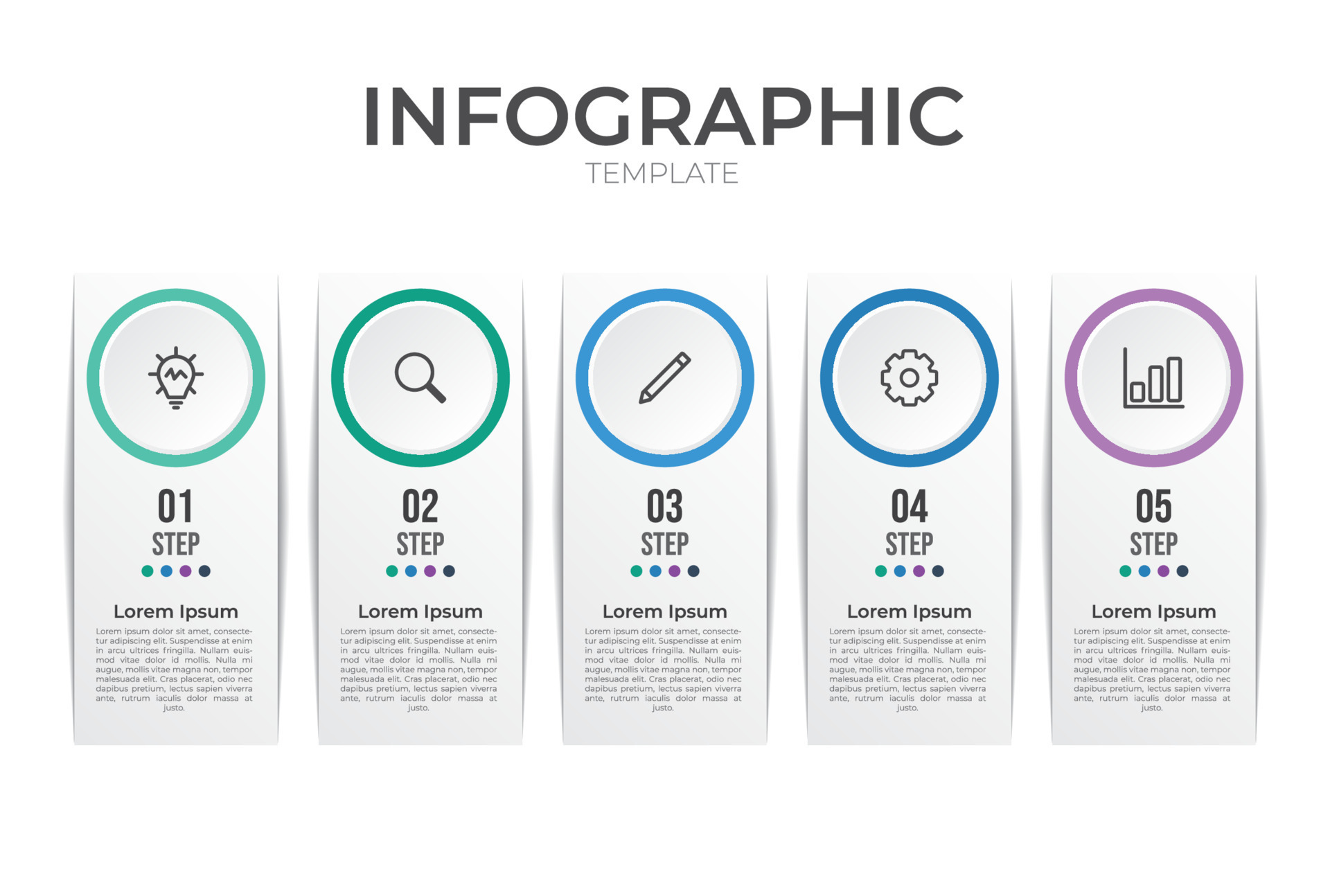 INFOGRAPHIC
TEMPLATE

01
STEP

Lorem Ipsum

Lorem ipsum dolor sit amet, consectetur adipiscing elit. Suspendisse at enim in arcu ultrices fringilla. Nullam euismod vitae dolor id mollis. Nulla mi augue, mollis vitae magna non, tempor malesuada elit. Cras placerat, odio nec dapibus pretium, lectus sapien viverra ante, rutrum iaculis dolor massa at justo.

02
STEP

Lorem Ipsum

Lorem ipsum dolor sit amet, consectetur adipiscing elit. Suspendisse at enim in arcu ultrices fringilla. Nullam euismod vitae dolor id mollis. Nulla mi augue, mollis vitae magna non, tempor malesuada elit. Cras placerat, odio nec dapibus pretium, lectus sapien viverra ante, rutrum iaculis dolor massa at justo.

03
STEP

Lorem Ipsum

Lorem ipsum dolor sit amet, consectetur adipiscing elit. Suspendisse at enim in arcu ultrices fringilla. Nullam euismod vitae dolor id mollis. Nulla mi augue, mollis vitae magna non, tempor malesuada elit. Cras placerat, odio nec dapibus pretium, lectus sapien viverra ante, rutrum iaculis dolor massa at justo.

04
STEP

Lorem Ipsum

Lorem ipsum dolor sit amet, consectetur adipiscing elit. Suspendisse at enim in arcu ultrices fringilla. Nullam euismod vitae dolor id mollis. Nulla mi augue, mollis vitae magna non, tempor malesuada elit. Cras placerat, odio nec dapibus pretium, lectus sapien viverra ante, rutrum iaculis dolor massa at justo.

05
STEP

Lorem Ipsum

Lorem ipsum dolor sit amet, consectetur adipiscing elit. Suspendisse at enim in arcu ultrices fringilla. Nullam euismod vitae dolor id mollis. Nulla mi augue, mollis vitae magna non, tempor malesuada elit. Cras placerat, odio nec dapibus pretium, lectus sapien viverra ante, rutrum iaculis dolor massa at justo.