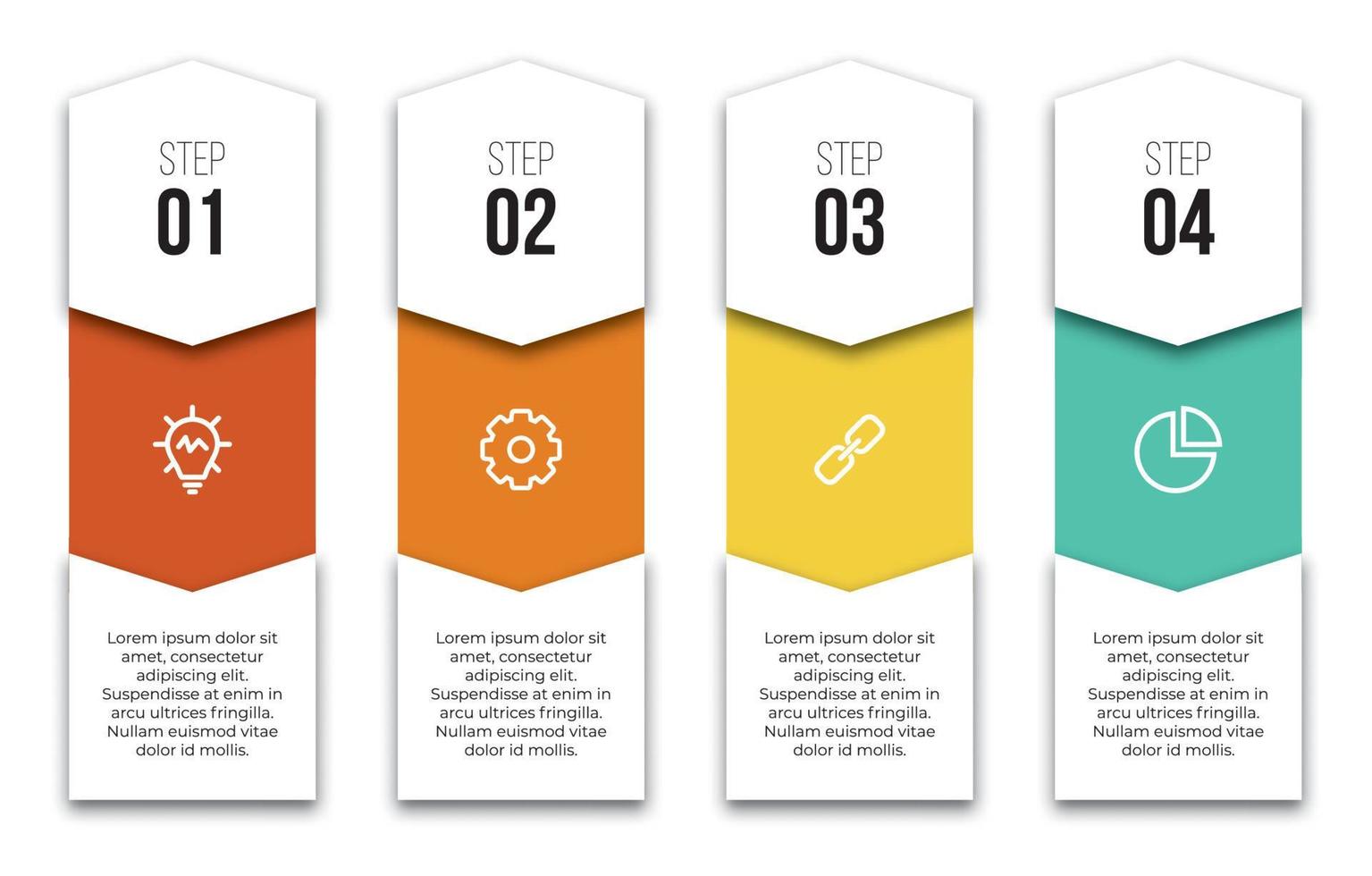 STEP
01

Lorem ipsum dolor sit amet, consectetur adipiscing elit. Suspendisse at enim in arcu ultrices fringilla. Nullam euismod vitae dolor id mollis.

STEP
02

Lorem ipsum dolor sit amet, consectetur adipiscing elit. Suspendisse at enim in arcu ultrices fringilla. Nullam euismod vitae dolor id mollis.

STEP
03

Lorem ipsum dolor sit amet, consectetur adipiscing elit. Suspendisse at enim in arcu ultrices fringilla. Nullam euismod vitae dolor id mollis.

STEP
04

Lorem ipsum dolor sit amet, consectetur adipiscing elit. Suspendisse at enim in arcu ultrices fringilla. Nullam euismod vitae dolor id mollis.