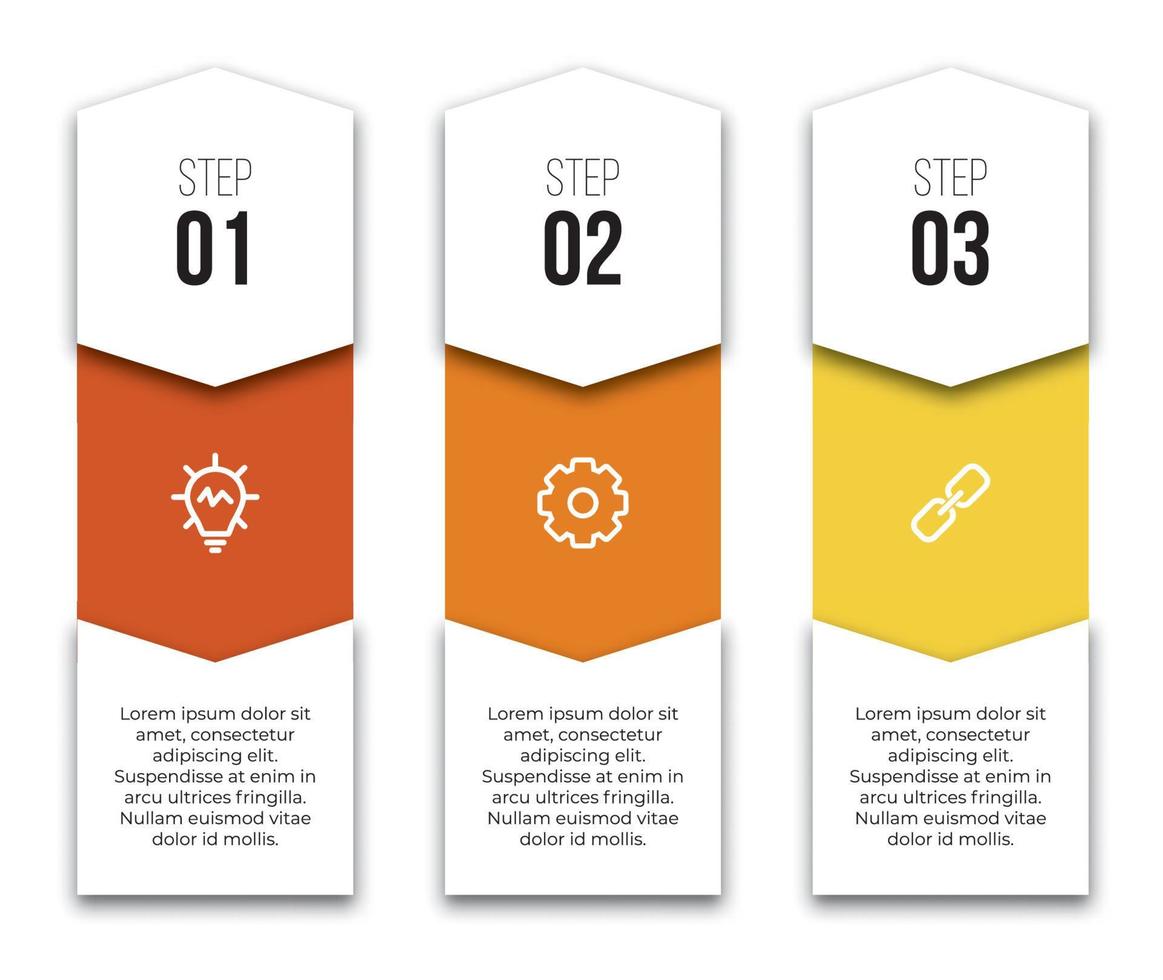 STEP
01

Lorem ipsum dolor sit amet, consectetur adipiscing elit. Suspendisse at enim in arcu ultrices fringilla. Nullam euismod vitae dolor id mollis.

STEP
02

Lorem ipsum dolor sit amet, consectetur adipiscing elit. Suspendisse at enim in arcu ultrices fringilla. Nullam euismod vitae dolor id mollis.

STEP
03

Lorem ipsum dolor sit amet, consectetur adipiscing elit. Suspendisse at enim in arcu ultrices fringilla. Nullam euismod vitae dolor id mollis.