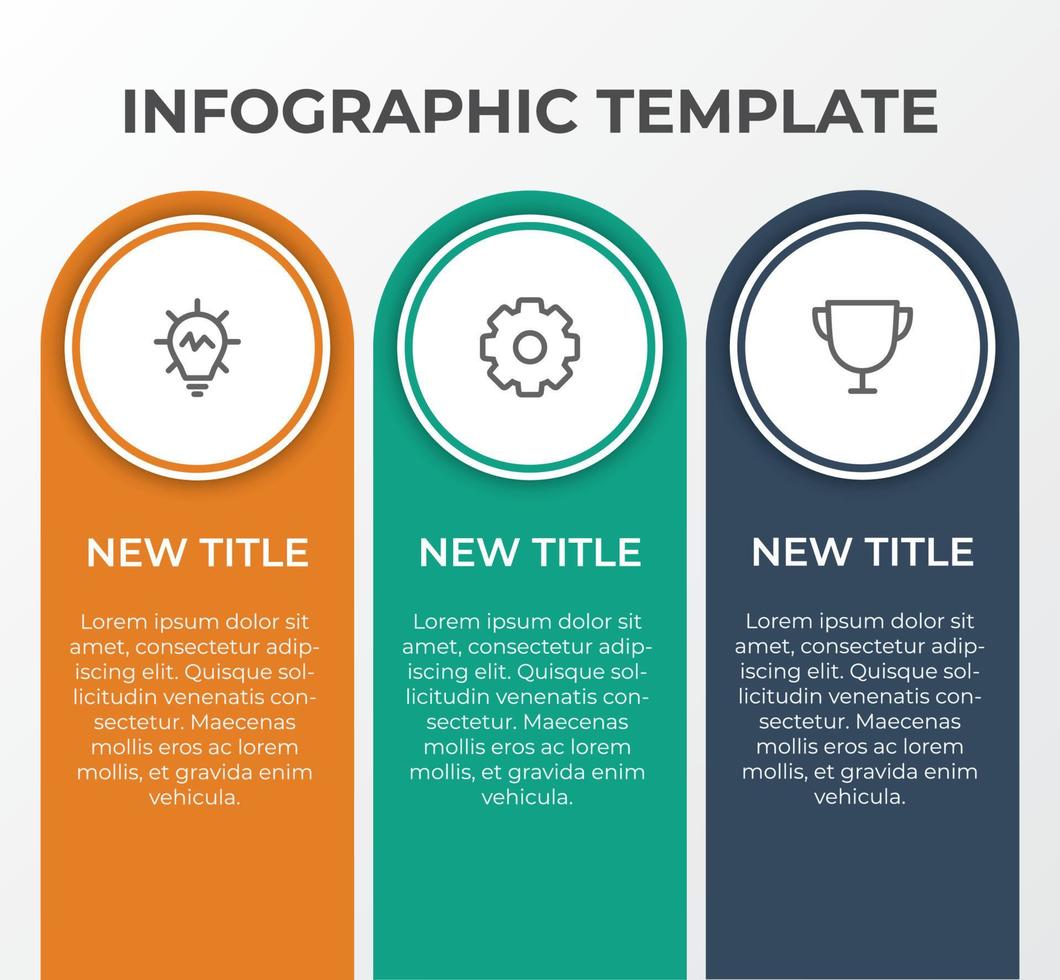 INFOGRAPHIC TEMPLATE

NEW TITLE

Lorem ipsum dolor sit amet, consectetur adipiscing elit. Quisque sollicitudin venenatis consectetur. Maecenas mollis eros ac lorem mollis, et gravida enim vehicula.

NEW TITLE

Lorem ipsum dolor sit amet, consectetur adipiscing elit. Quisque sollicitudin venenatis consectetur. Maecenas mollis eros ac lorem mollis, et gravida enim vehicula.

NEW TITLE

Lorem ipsum dolor sit amet, consectetur adipiscing elit. Quisque sollicitudin venenatis consectetur. Maecenas mollis eros ac lorem mollis, et gravida enim vehicula.