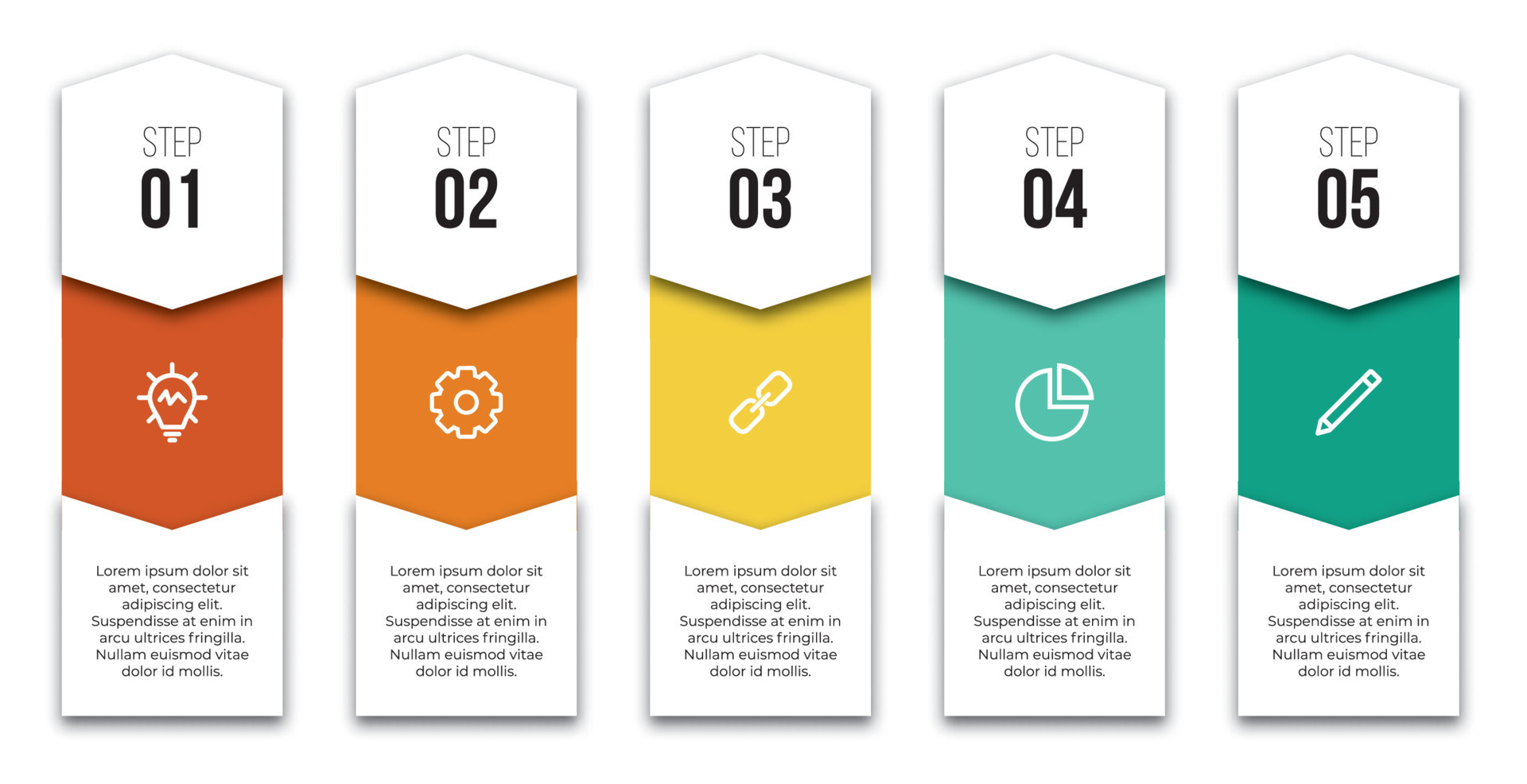 STEP
01

Lorem ipsum dolor sit amet, consectetur adipiscing elit. Suspendisse at enim in arcu ultrices fringilla. Nullam euismod vitae dolor id mollis.

STEP
02

Lorem ipsum dolor sit amet, consectetur adipiscing elit. Suspendisse at enim in arcu ultrices fringilla. Nullam euismod vitae dolor id mollis.

STEP
03

Lorem ipsum dolor sit amet, consectetur adipiscing elit. Suspendisse at enim in arcu ultrices fringilla. Nullam euismod vitae dolor id mollis.

STEP
04

Lorem ipsum dolor sit amet, consectetur adipiscing elit. Suspendisse at enim in arcu ultrices fringilla. Nullam euismod vitae dolor id mollis.

STEP
05

Lorem ipsum dolor sit amet, consectetur adipiscing elit. Suspendisse at enim in arcu ultrices fringilla. Nullam euismod vitae dolor id mollis.