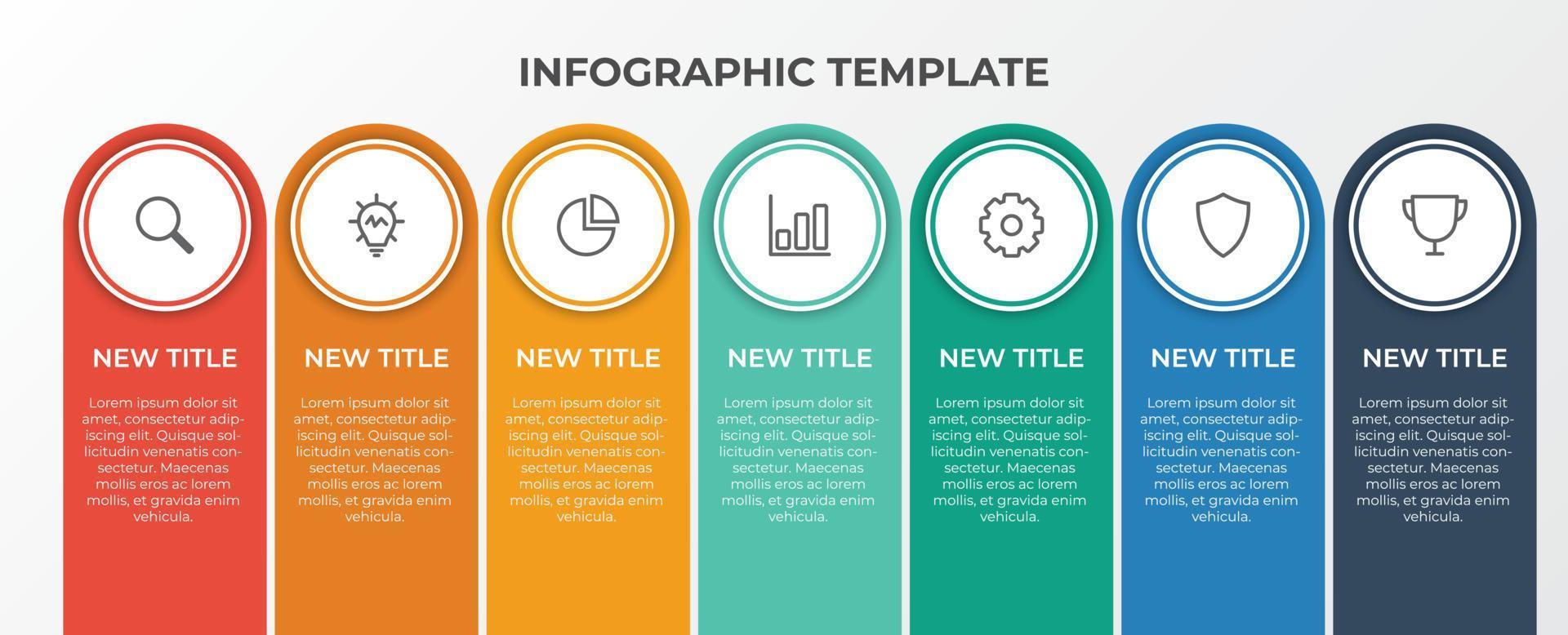 INFOGRAPHIC TEMPLATE

NEW TITLE

Lorem ipsum dolor sit amet, consectetur adipiscing elit. Quisque sollicitudin venenatis consectetur. Maecenas mollis eros ac lorem mollis, et gravida enim vehicula.

NEW TITLE

Lorem ipsum dolor sit amet, consectetur adipiscing elit. Quisque sollicitudin venenatis consectetur. Maecenas mollis eros ac lorem mollis, et gravida enim vehicula.

NEW TITLE

Lorem ipsum dolor sit amet, consectetur adipiscing elit. Quisque sollicitudin venenatis consectetur. Maecenas mollis eros ac lorem mollis, et gravida enim vehicula.

NEW TITLE

Lorem ipsum dolor sit amet, consectetur adipiscing elit. Quisque sollicitudin venenatis consectetur. Maecenas mollis eros ac lorem mollis, et gravida enim vehicula.

NEW TITLE

Lorem ipsum dolor sit amet, consectetur adipiscing elit. Quisque sollicitudin venenatis consectetur. Maecenas mollis eros ac lorem mollis, et gravida enim vehicula.

NEW TITLE

Lorem ipsum dolor sit amet, consectetur adipiscing elit. Quisque sollicitudin venenatis consectetur. Maecenas mollis eros ac lorem mollis, et gravida enim vehicula.

NEW TITLE

Lorem ipsum dolor sit amet, consectetur adipiscing elit. Quisque sollicitudin venenatis consectetur. Maecenas mollis eros ac lorem mollis, et gravida enim vehicula.