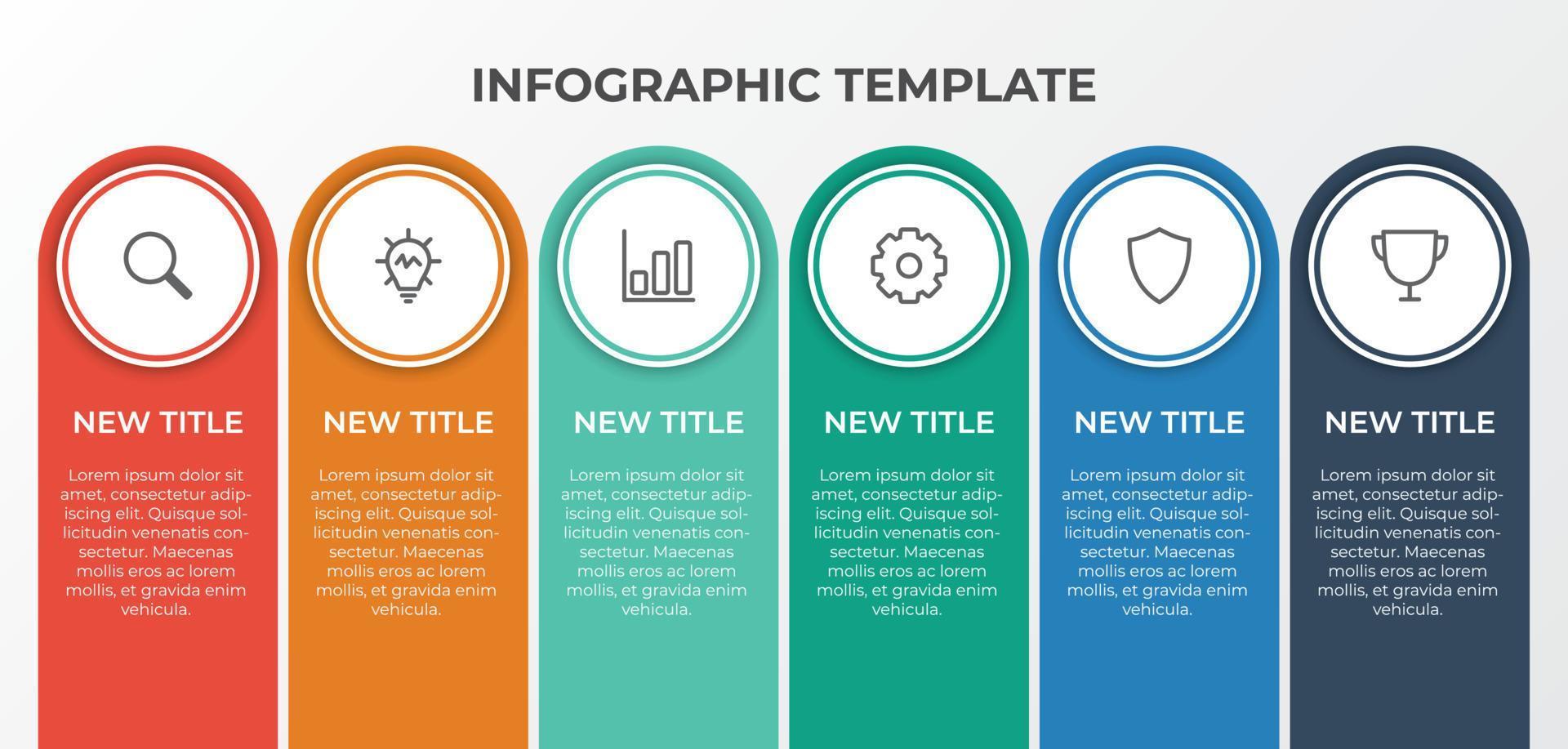 INFOGRAPHIC TEMPLATE

NEW TITLE

Lorem ipsum dolor sit amet, consectetur adipiscing elit. Quisque sollicitudin venenatis consectetur. Maecenas mollis eros ac lorem mollis, et gravida enim vehicula.

NEW TITLE

Lorem ipsum dolor sit amet, consectetur adipiscing elit. Quisque sollicitudin venenatis consectetur. Maecenas mollis eros ac lorem mollis, et gravida enim vehicula.

NEW TITLE

Lorem ipsum dolor sit amet, consectetur adipiscing elit. Quisque sollicitudin venenatis consectetur. Maecenas mollis eros ac lorem mollis, et gravida enim vehicula.

NEW TITLE

Lorem ipsum dolor sit amet, consectetur adipiscing elit. Quisque sollicitudin venenatis consectetur. Maecenas mollis eros ac lorem mollis, et gravida enim vehicula.

NEW TITLE

Lorem ipsum dolor sit amet, consectetur adipiscing elit. Quisque sollicitudin venenatis consectetur. Maecenas mollis eros ac lorem mollis, et gravida enim vehicula.

NEW TITLE

Lorem ipsum dolor sit amet, consectetur adipiscing elit. Quisque sollicitudin venenatis consectetur. Maecenas mollis eros ac lorem mollis, et gravida enim vehicula.