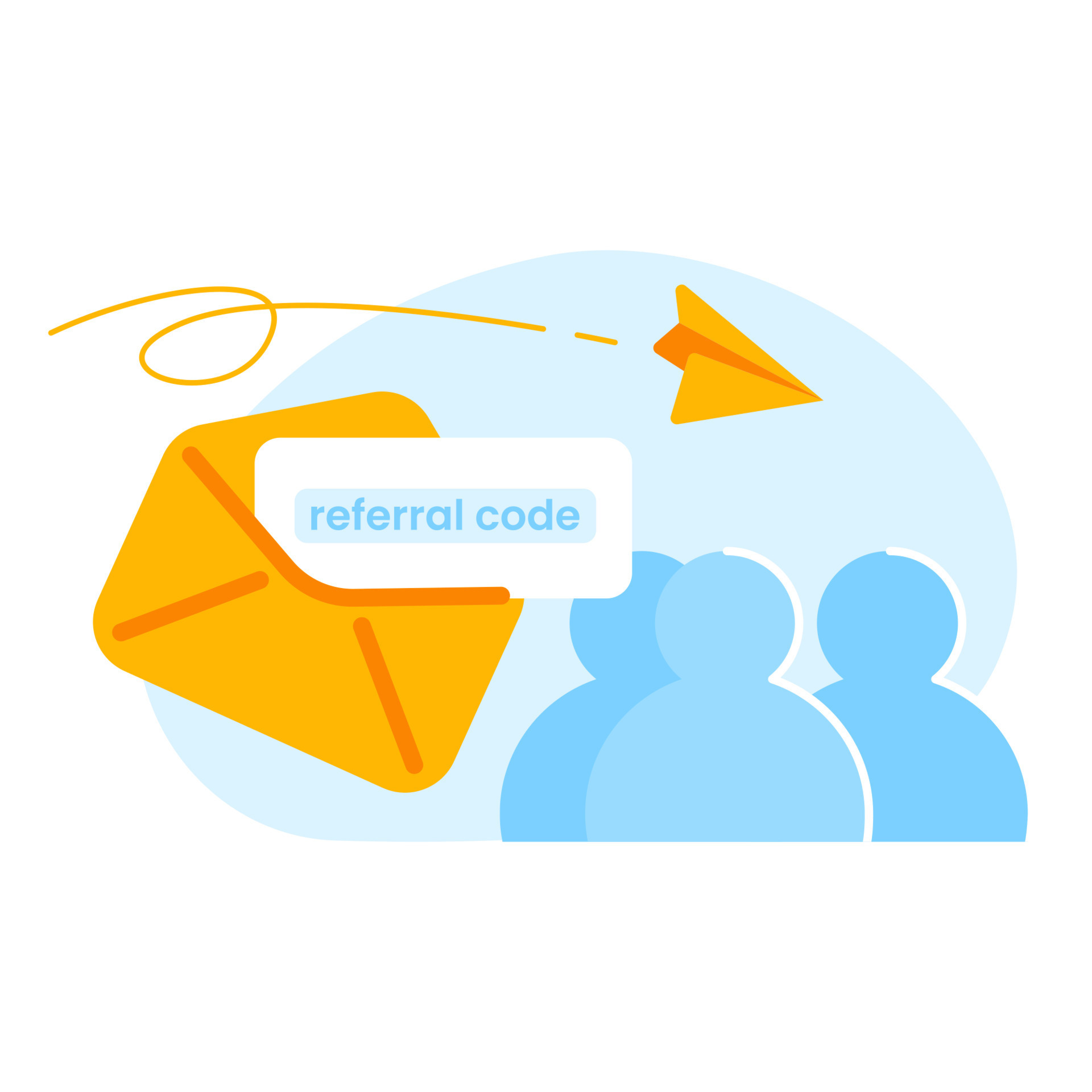 referral code