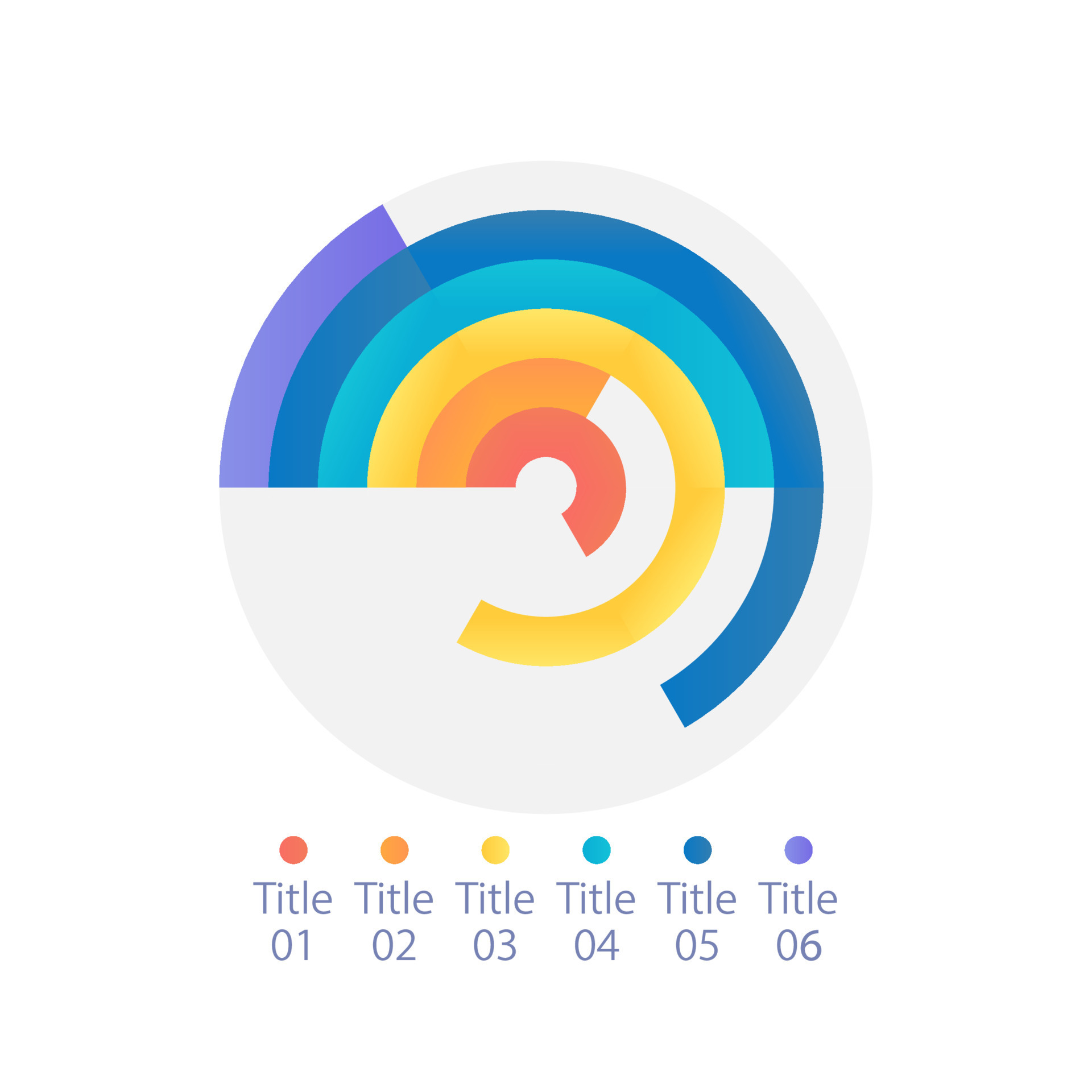 Title 01

Title 02

Title 03

Title 04

Title 05

Title 06