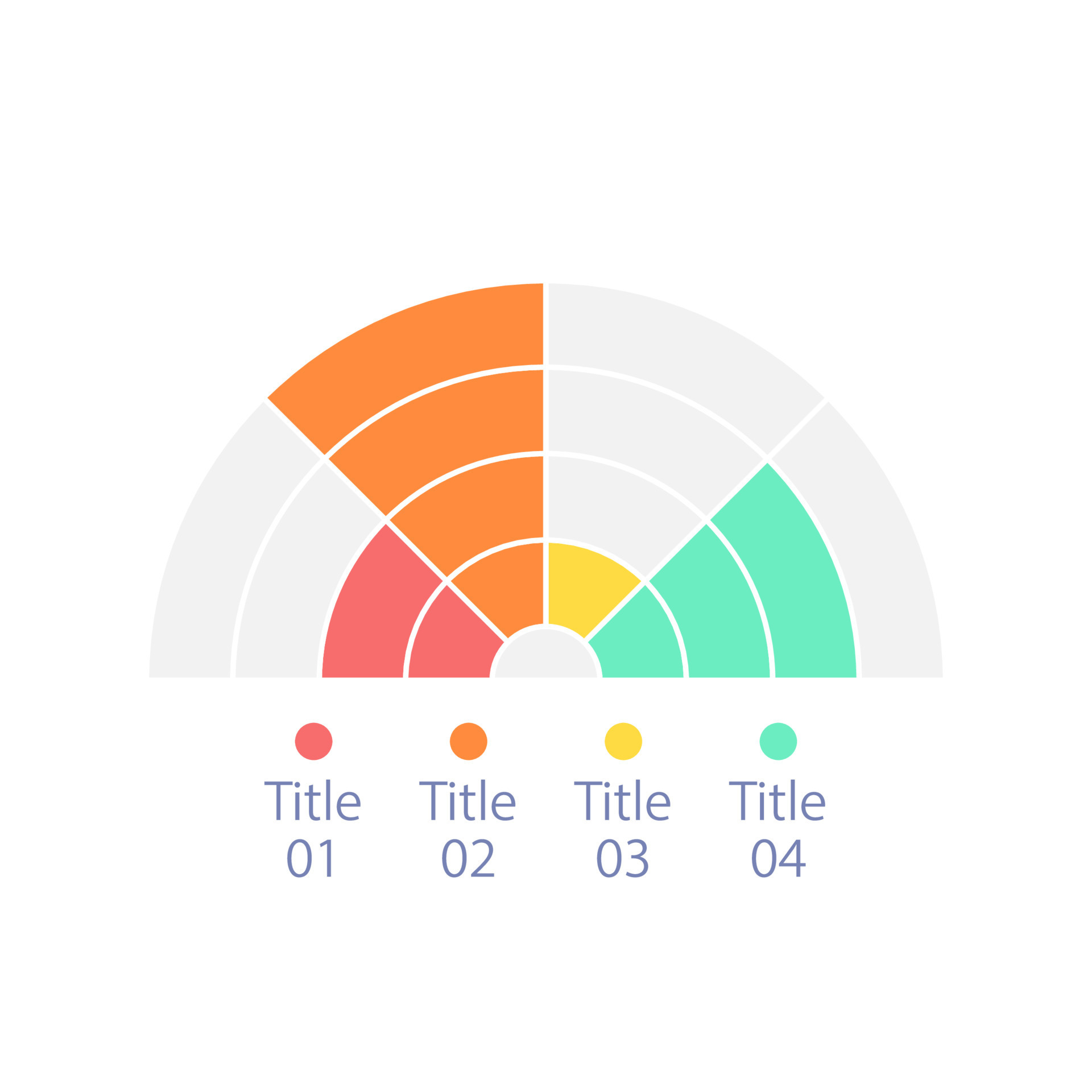 Title 01

Title 02

Title 03

Title 04