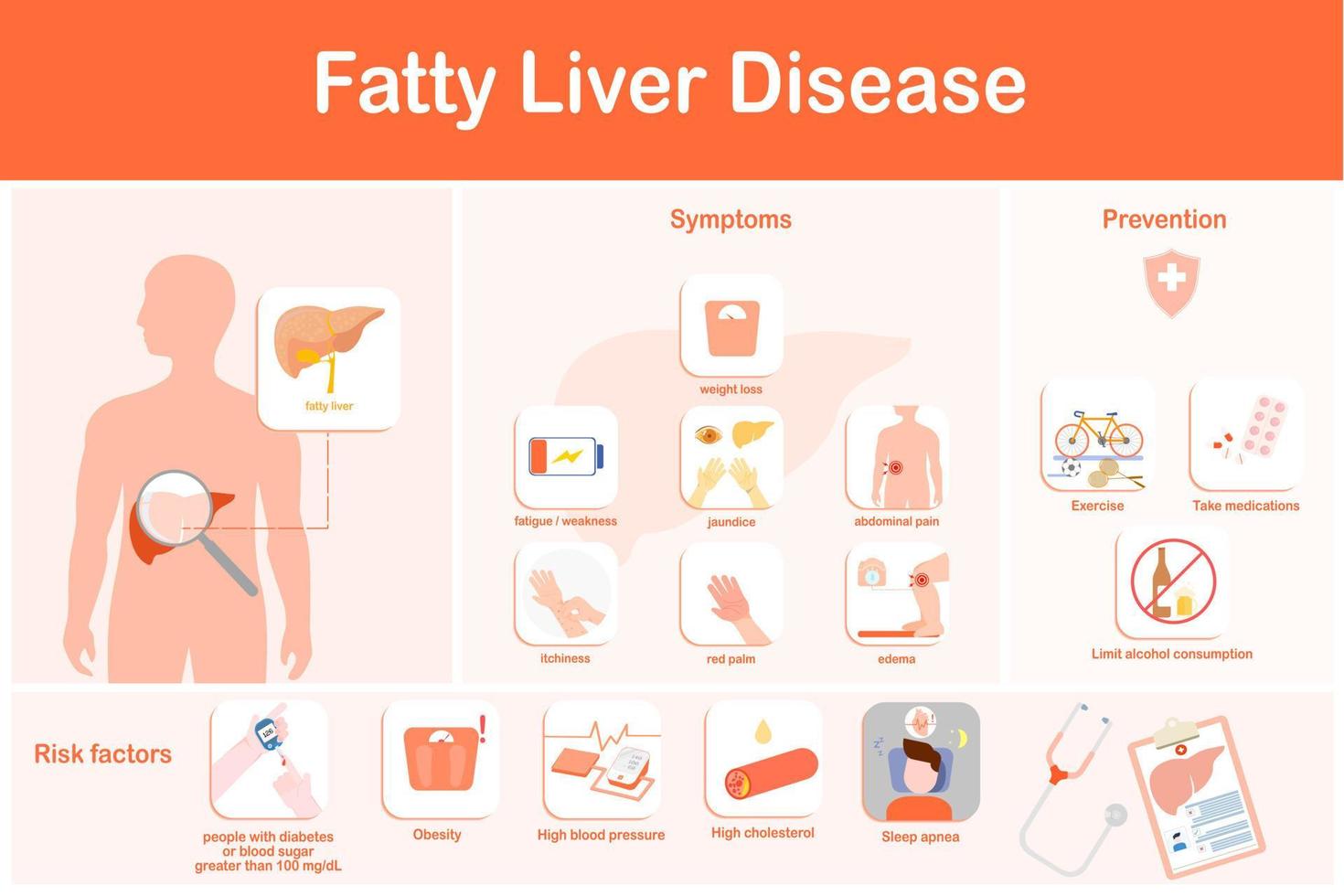 Fatty Liver Disease

fatty liver

Symptoms

weight loss

fatigue / weakness

jaundice

abdominal pain

itchiness

red palm

edema

Prevention

Exercise

Take medications

Limit alcohol consumption

Risk factors

126

people with diabetes or blood sugar greater than 100 mg/dL

Obesity

High blood pressure

High cholesterol

Sleep apnea